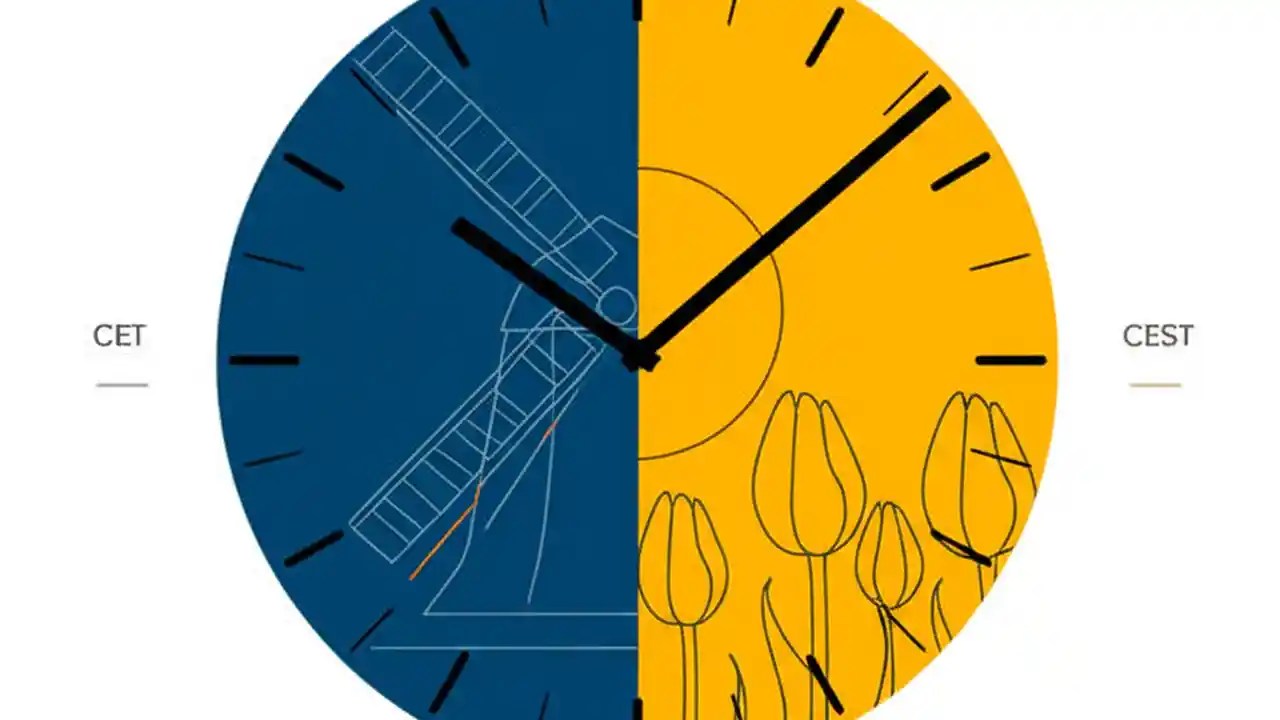 CET

CEST