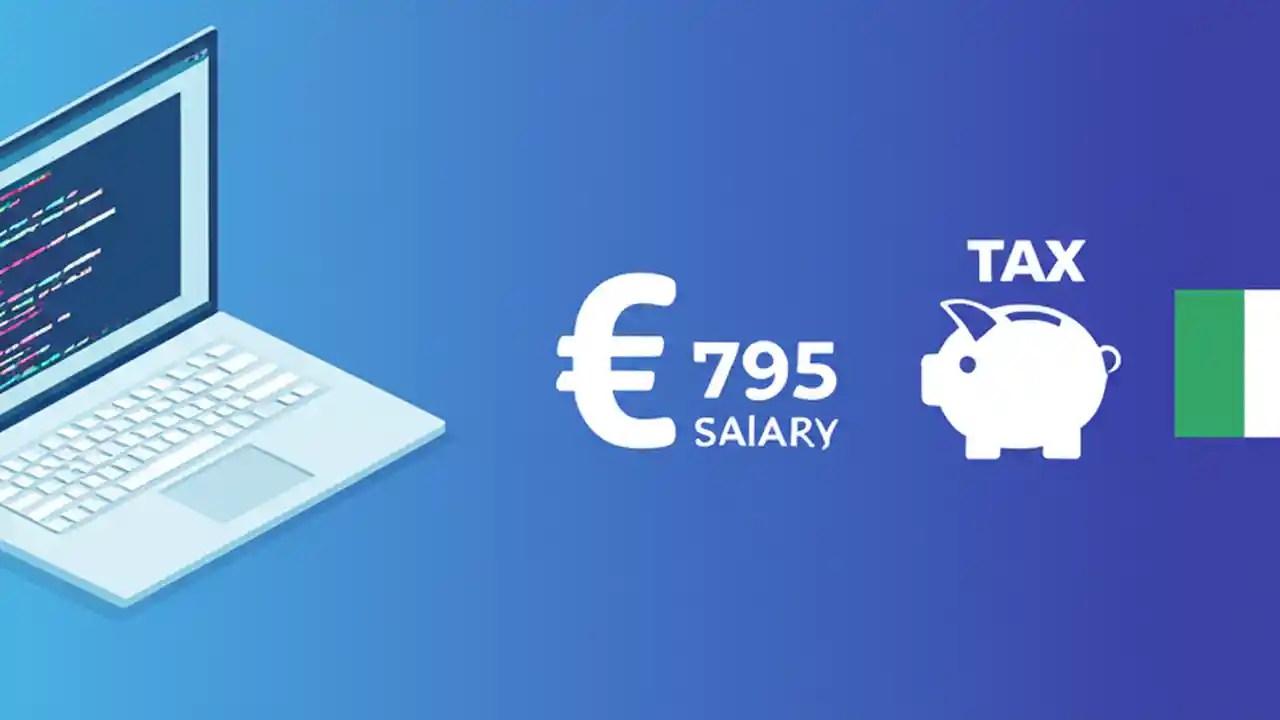 € 795
SAIARY

TAX