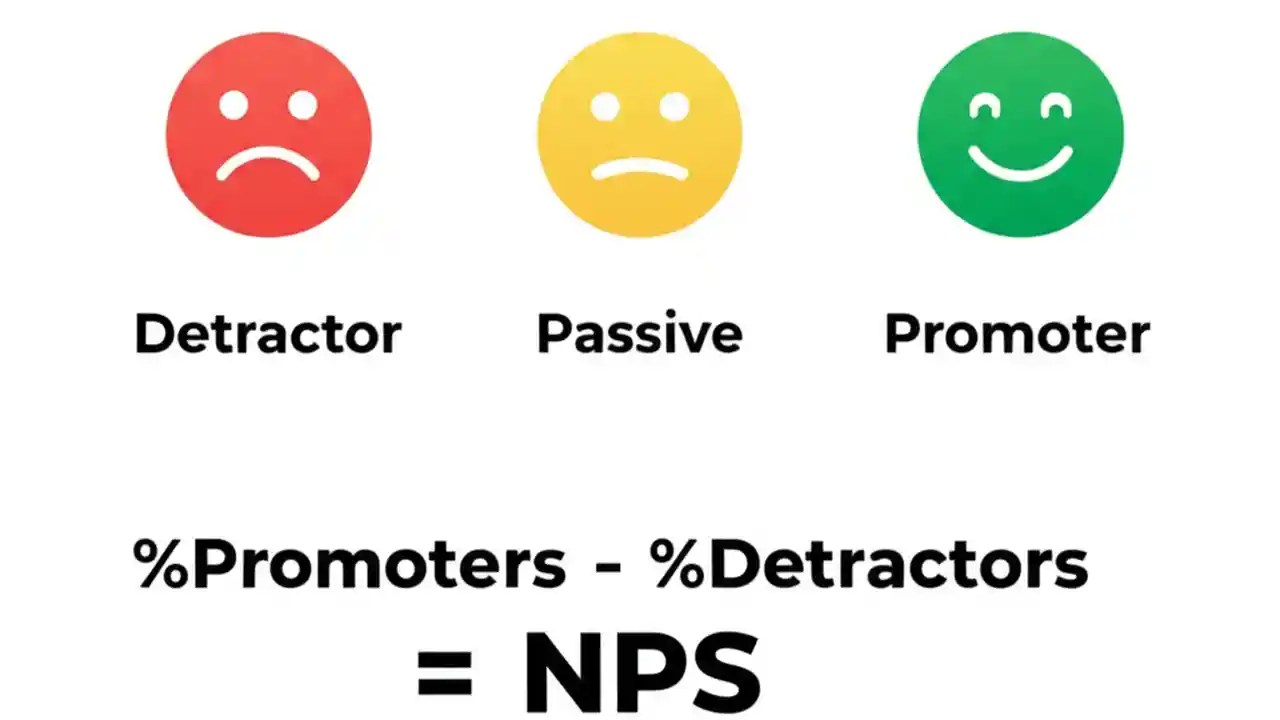 Detractor Passive Promoter

%Promoters - %Detractors
= NPS