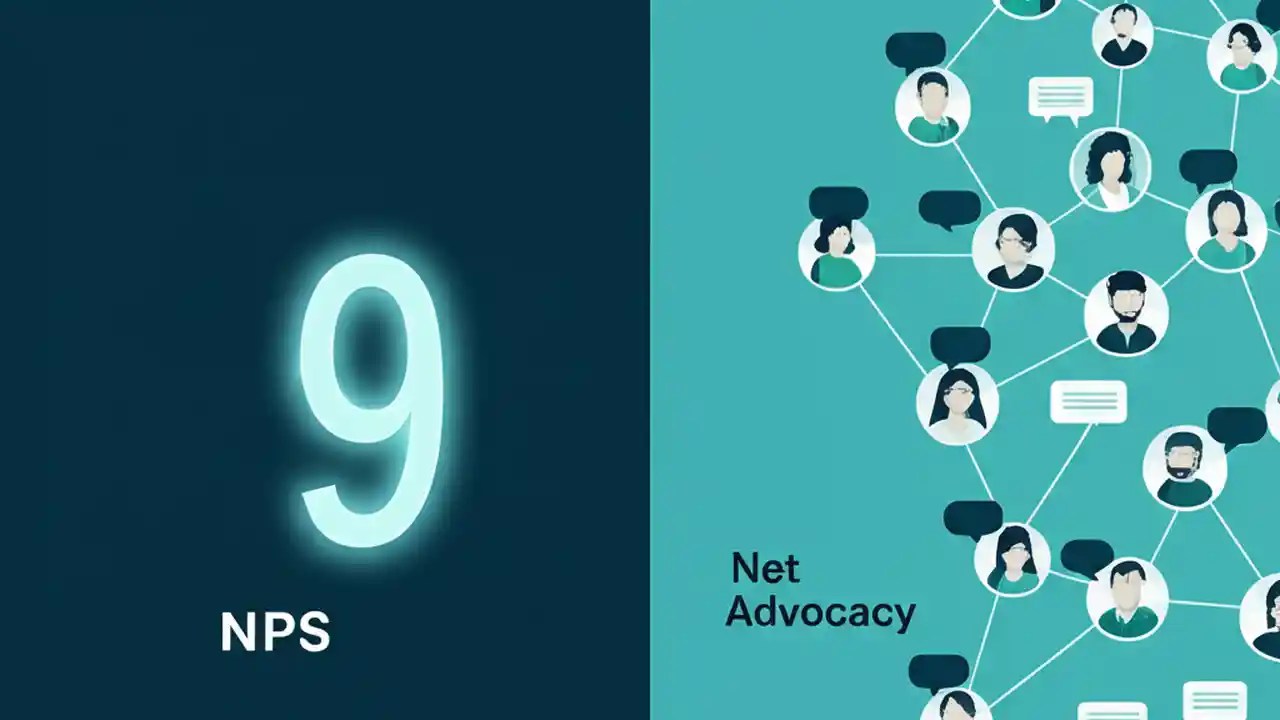 9

NPS

Net Advocacy