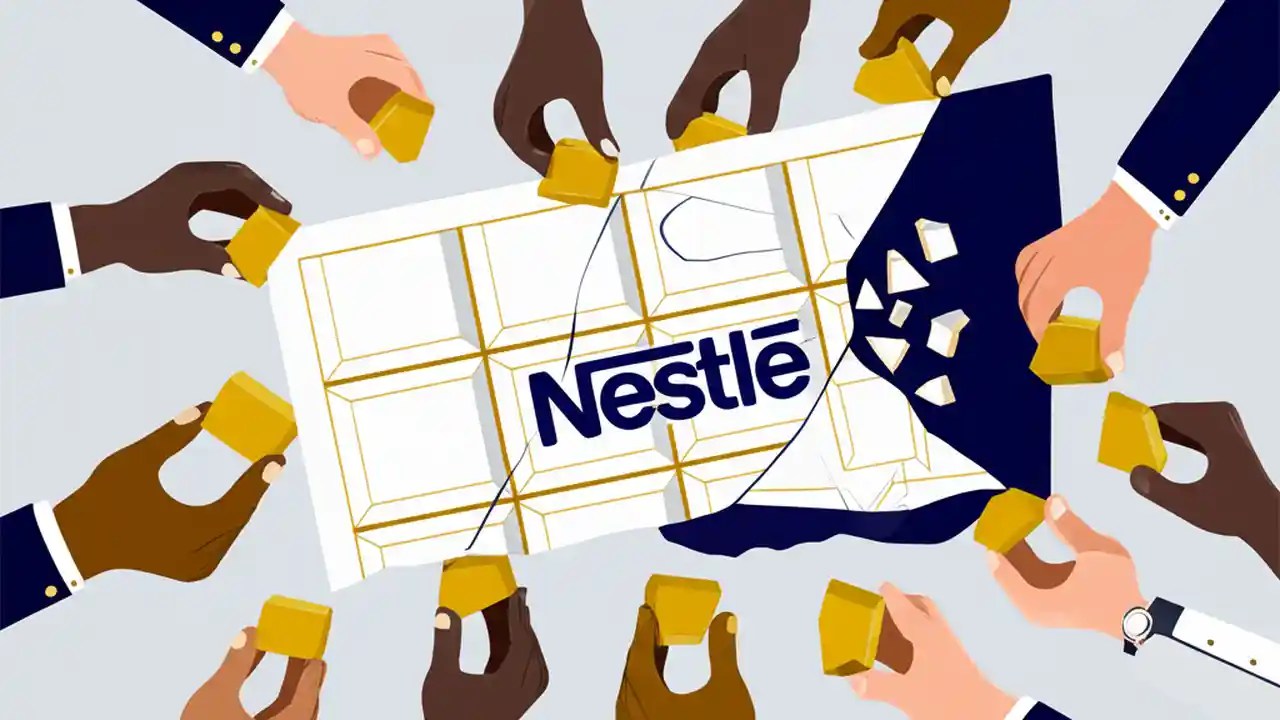 Nestlé