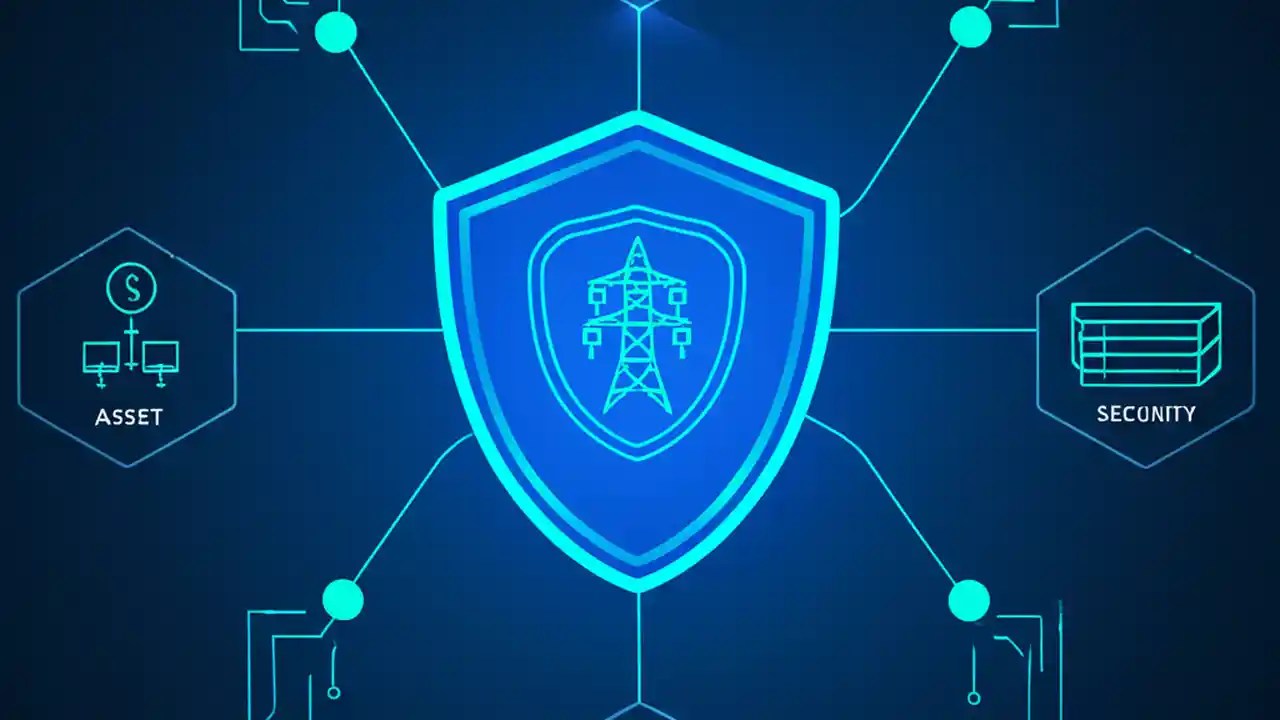 $

ASSET

SECONITY