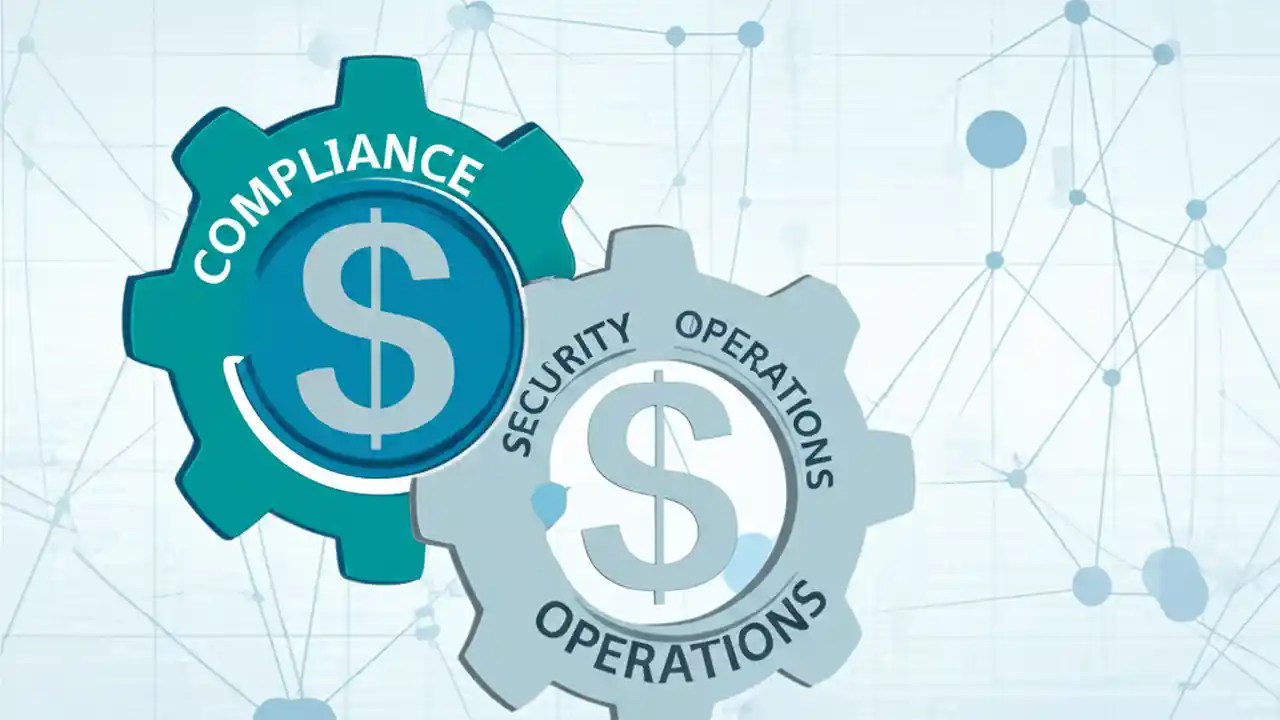 COMPLIANCE

$

SECURITY OPERATIONS

$

OPERATIONS