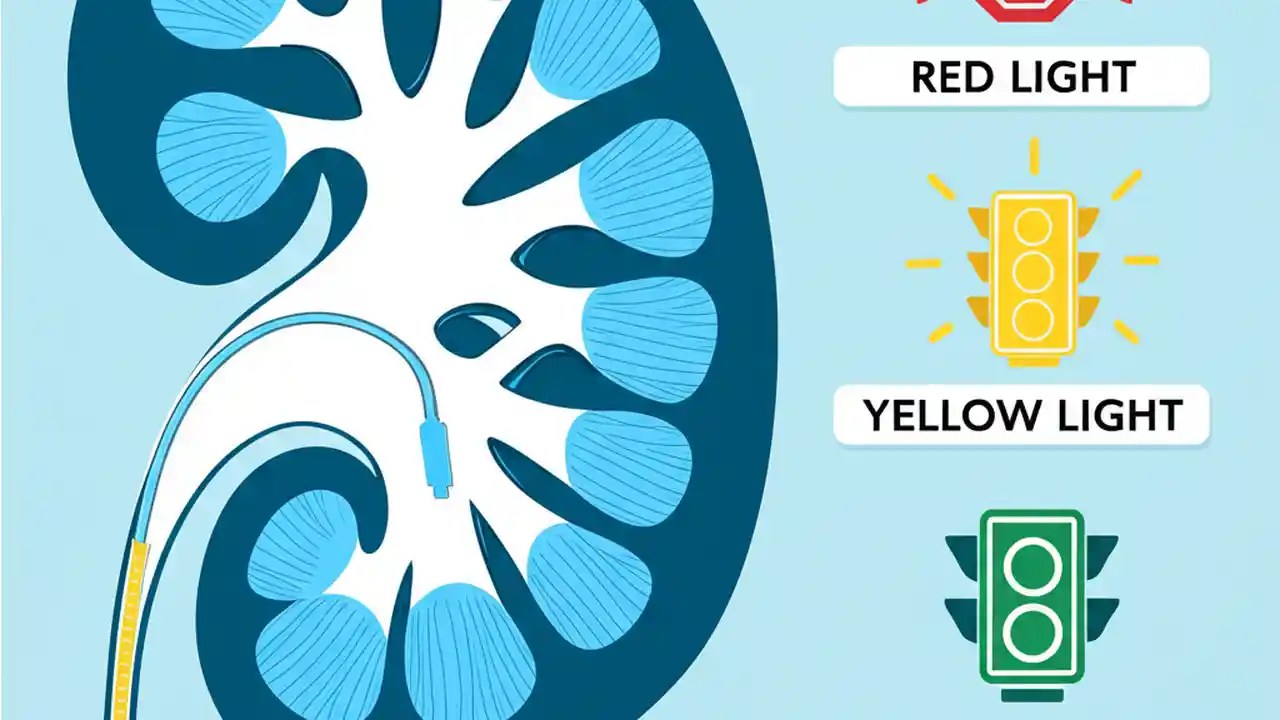 RED LIGHT

YELLOW LIGHT