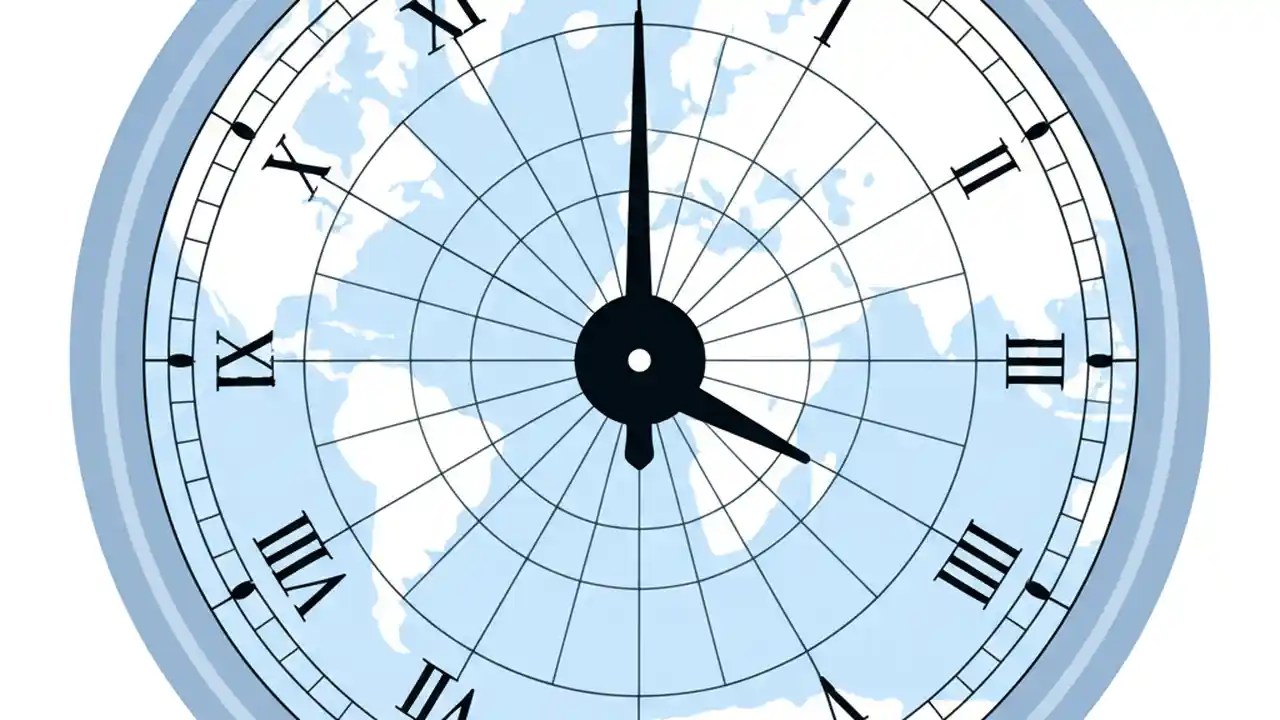 XI
I
X
II
IX
III
VIII
IIII
VII
V