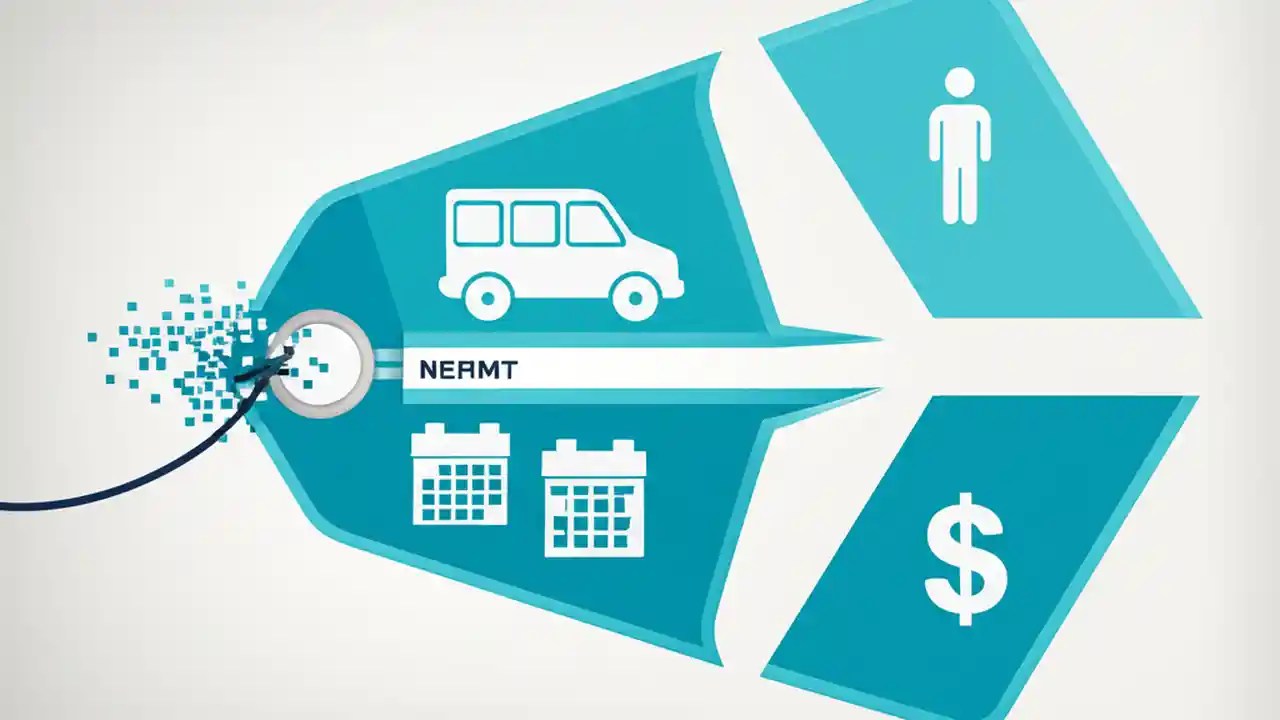 NEAMT

$