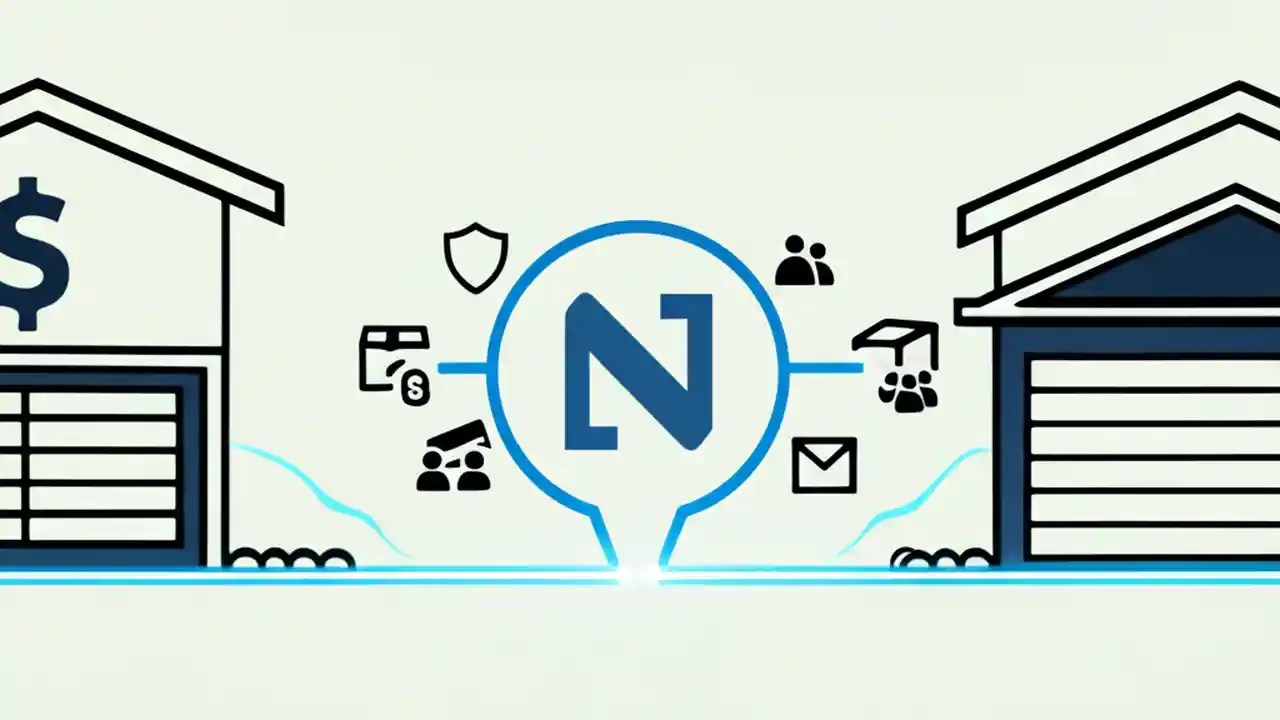 $
N