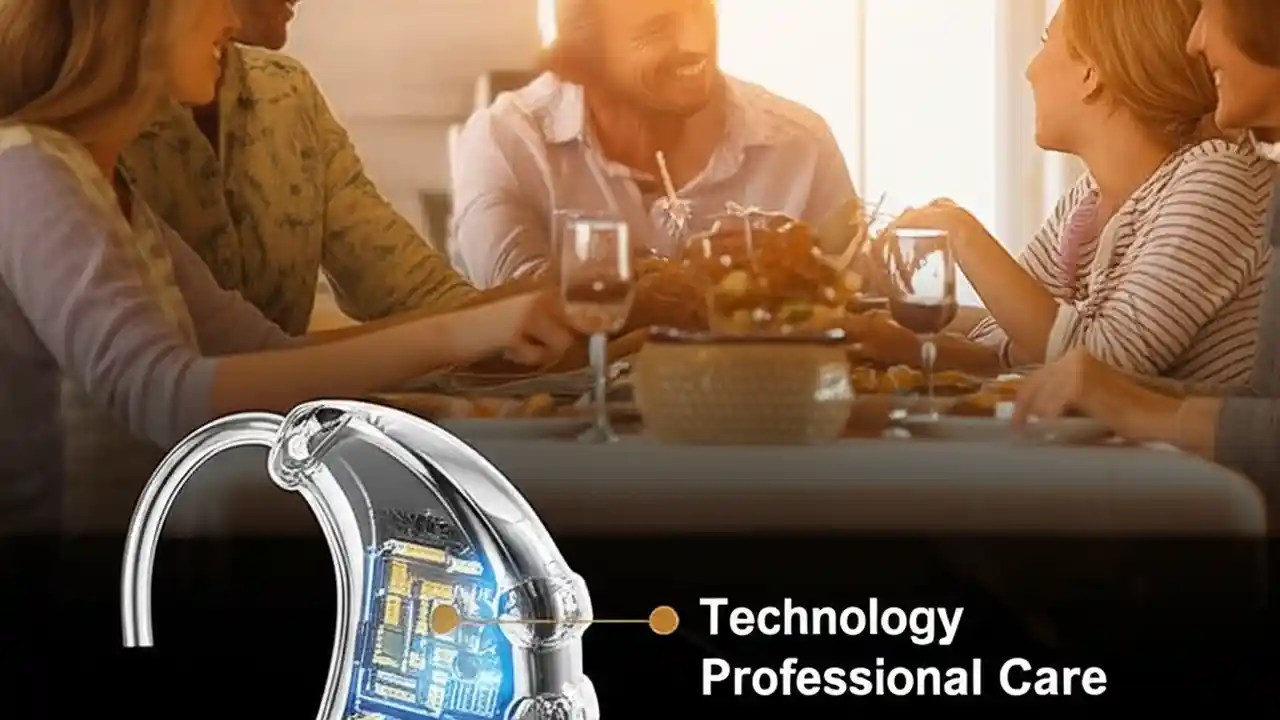 Technology
Professional Care