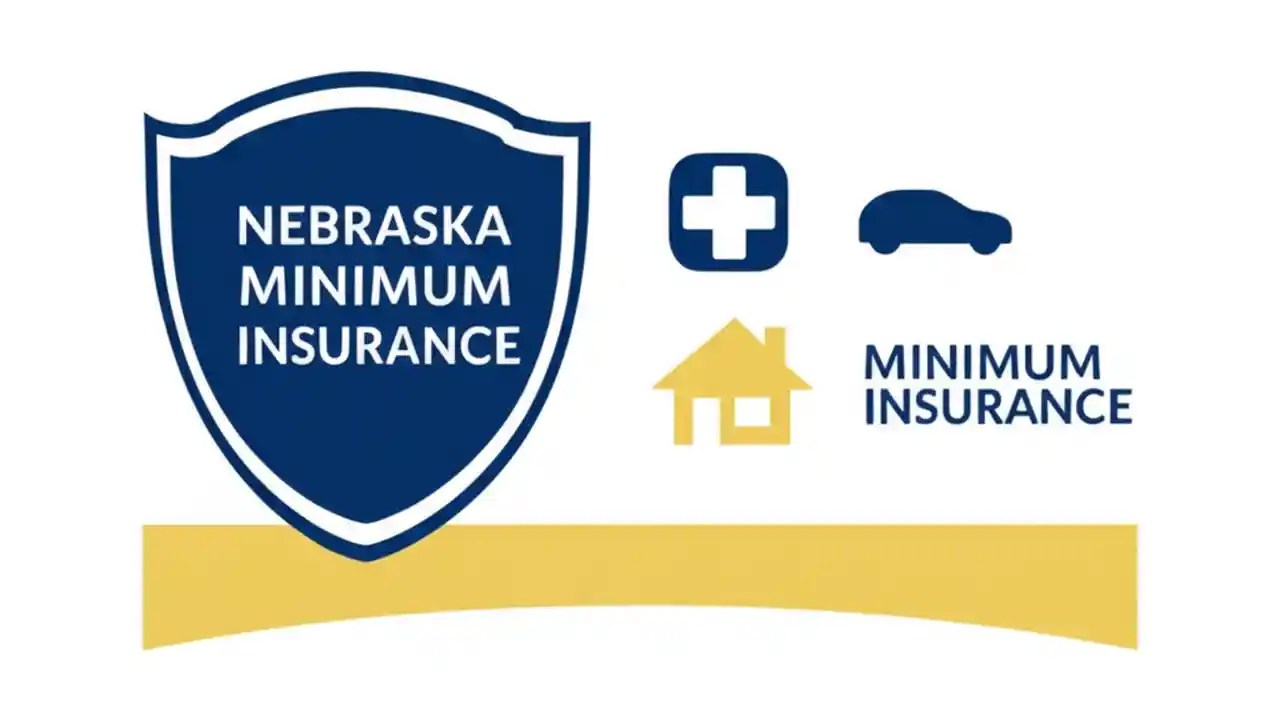 NEBRASKA MINIMUM INSURANCE

MINIMUM INSURANCE