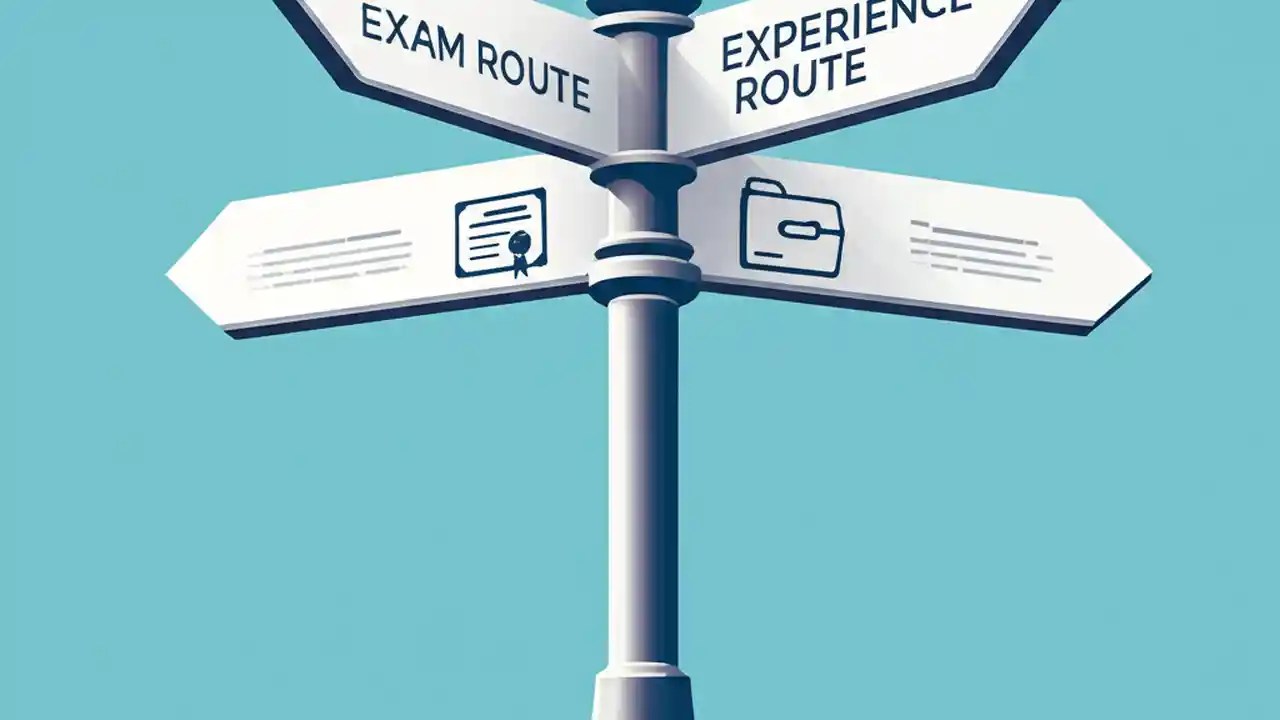 EXAM ROUTE

EXPERIENCE ROUTE