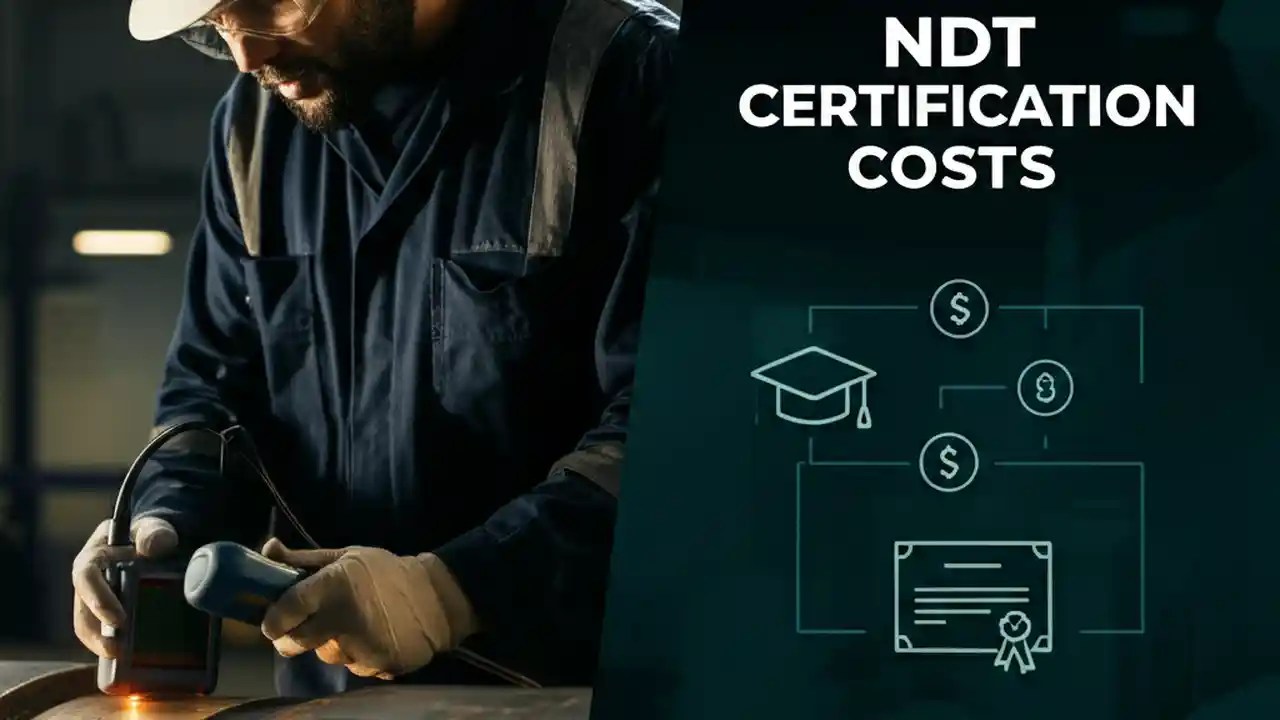 NDT
CERTIFICATION
COSTS

$

$

$