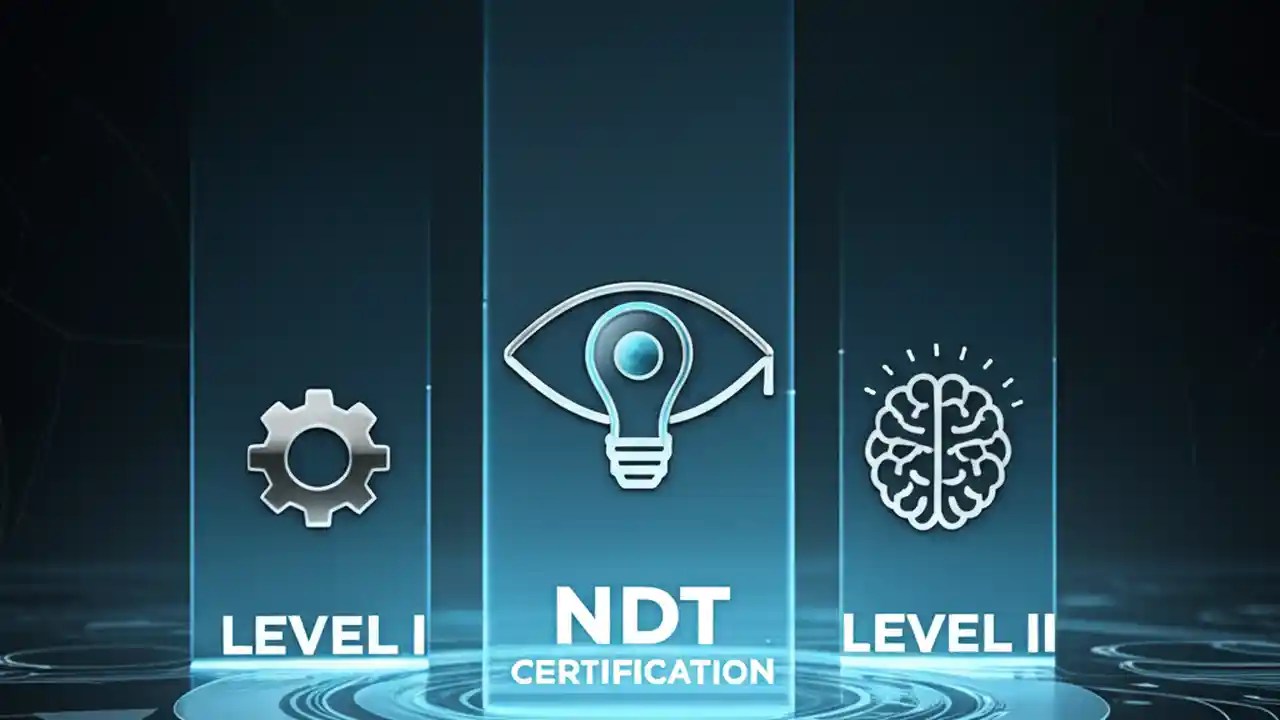 LEVEL I

NDT
CERTIFICATION

LEVEL II