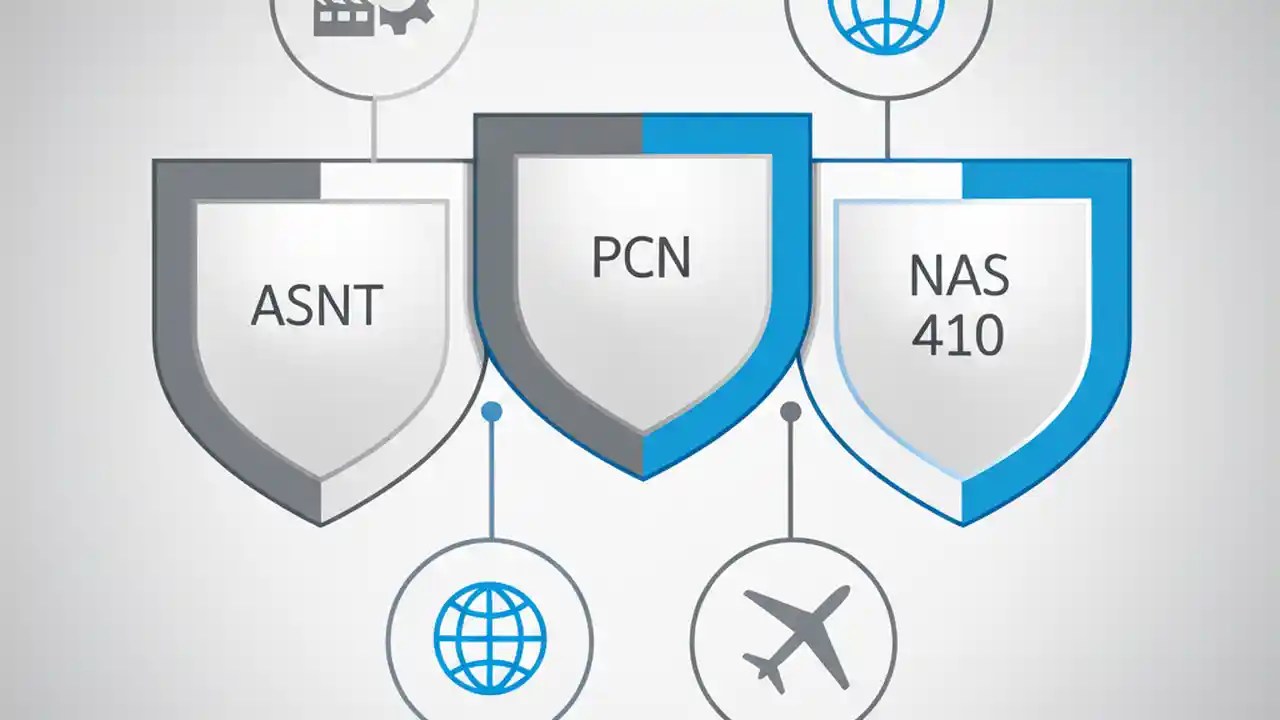 ASNT

PCN

NAS
410