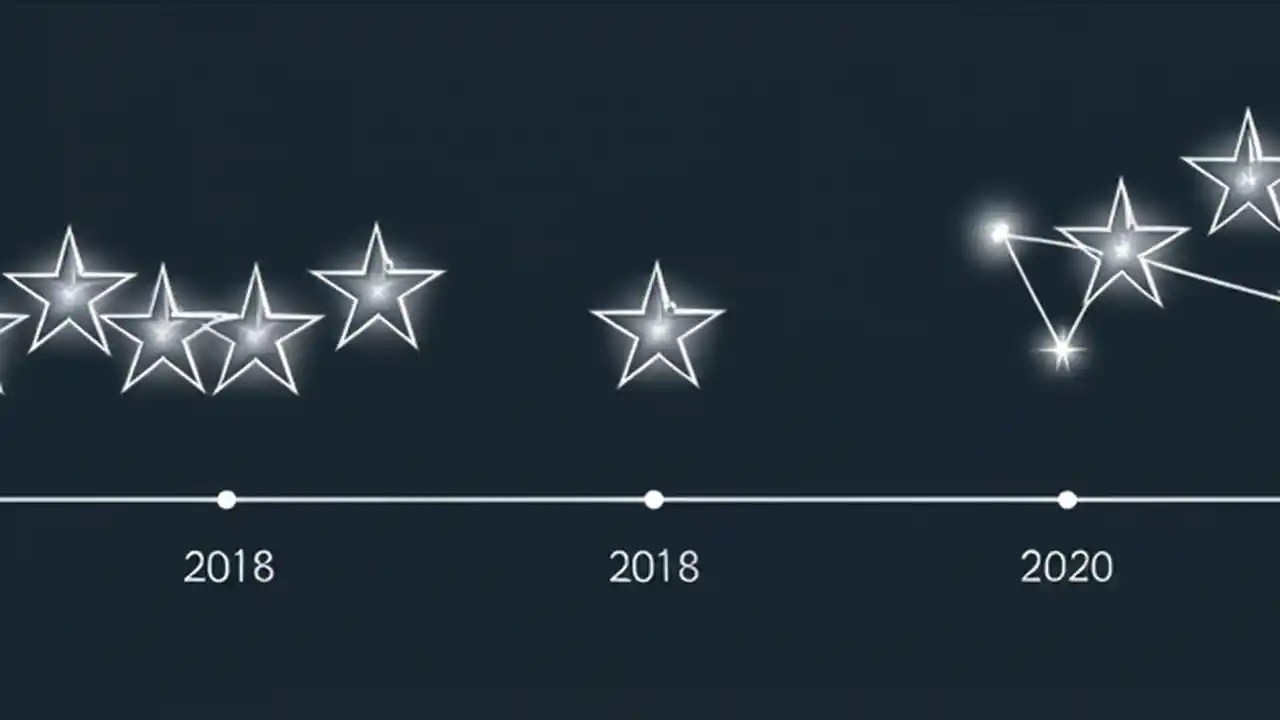 2018

2018

2020