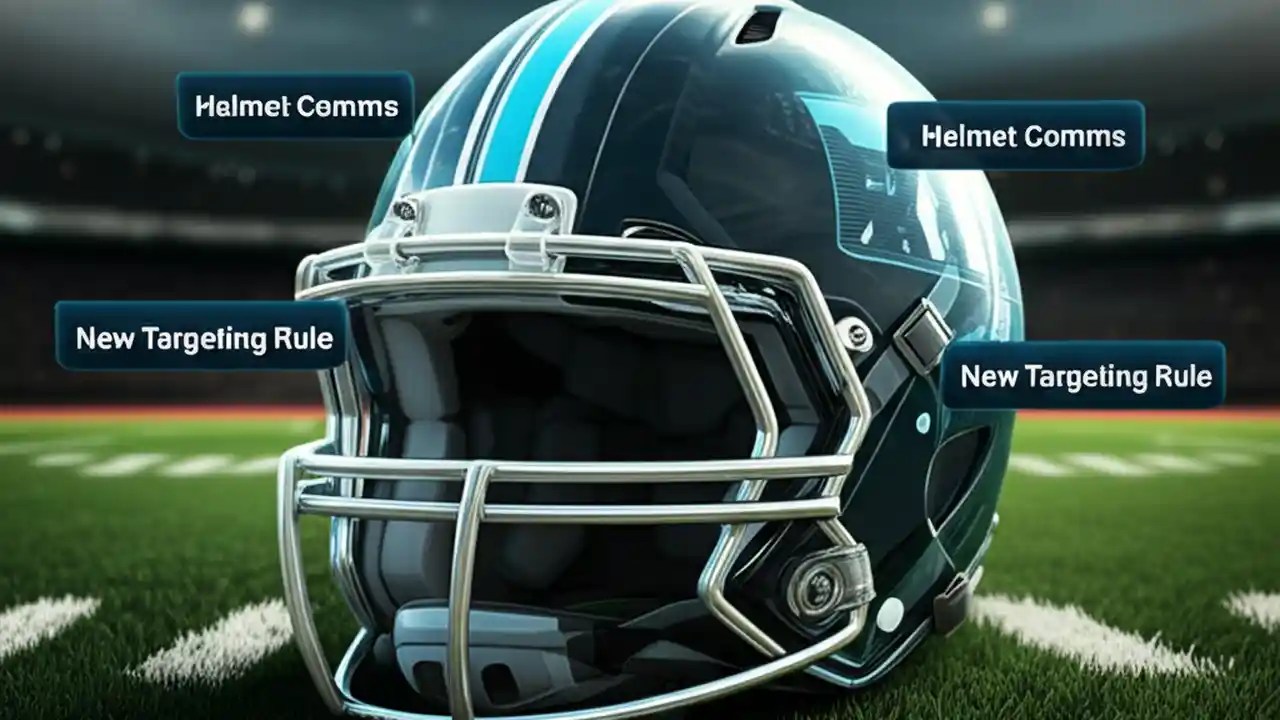 Helmet Comms

Helmet Comms

New Targeting Rule

New Targeting Rule