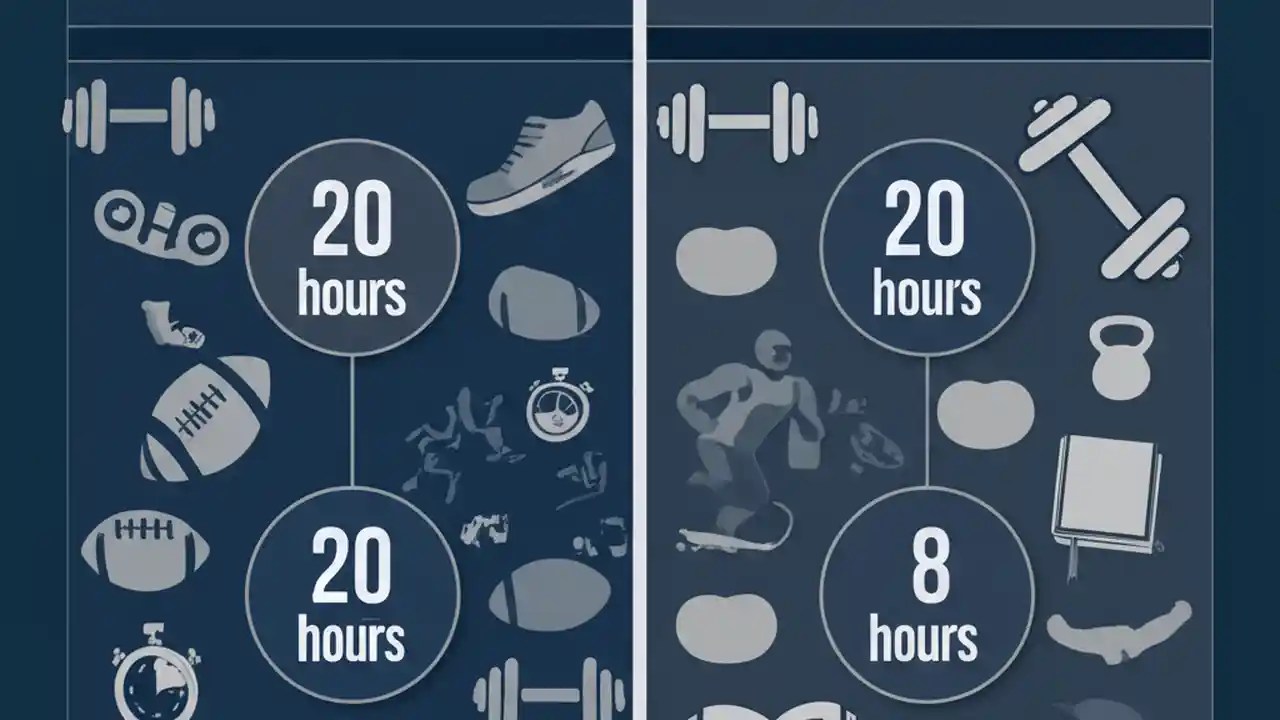 20 hours

20 hours

20 hours

8 hours