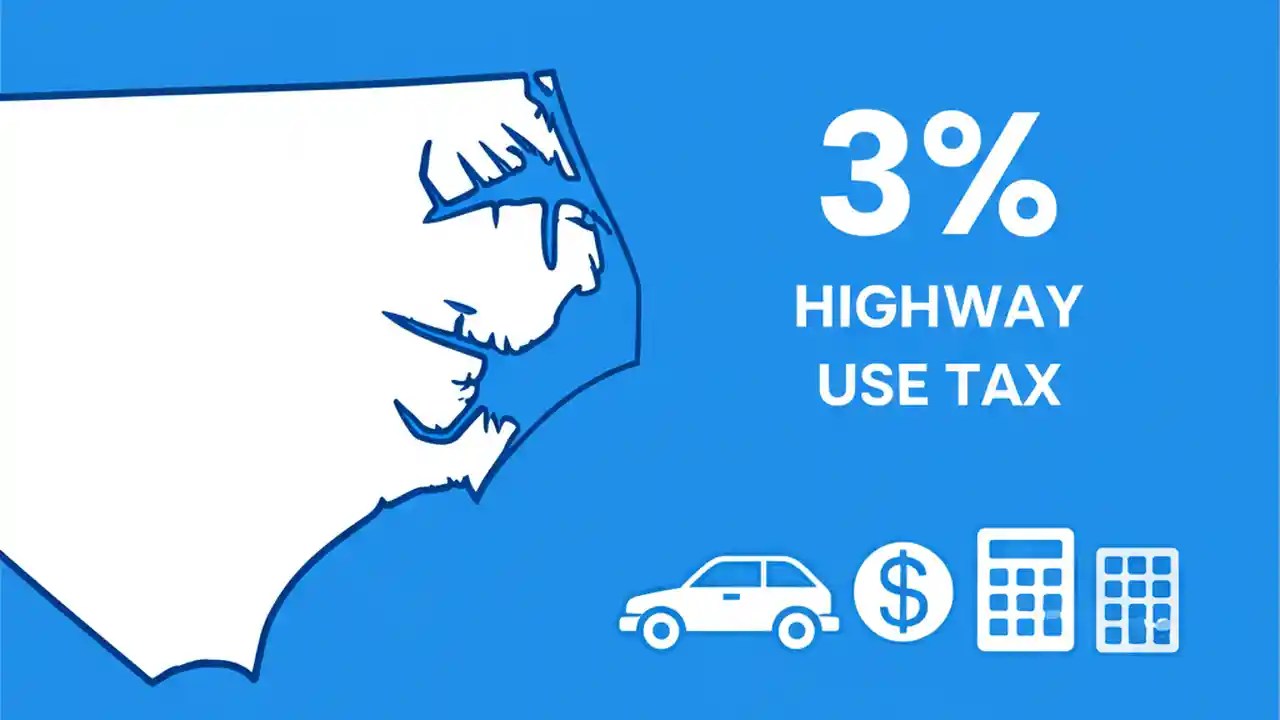 3%
HIGHWAY
USE TAX

$