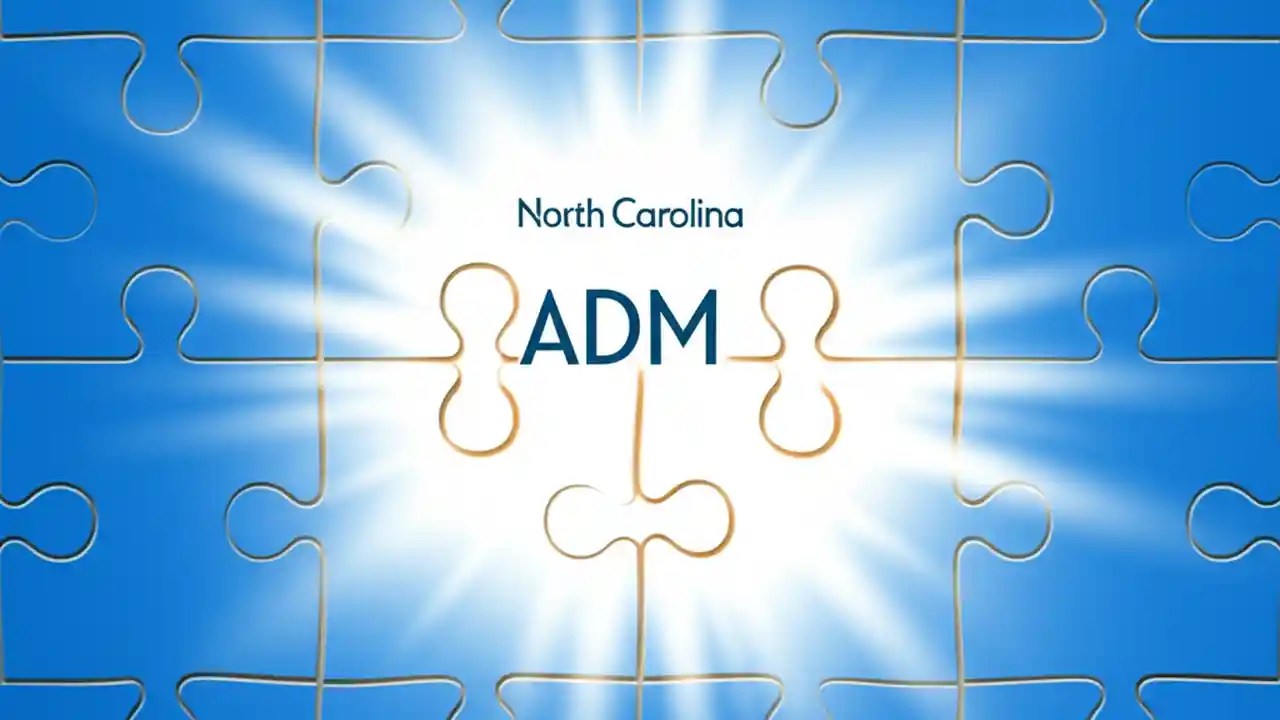 North Carolina

ADM