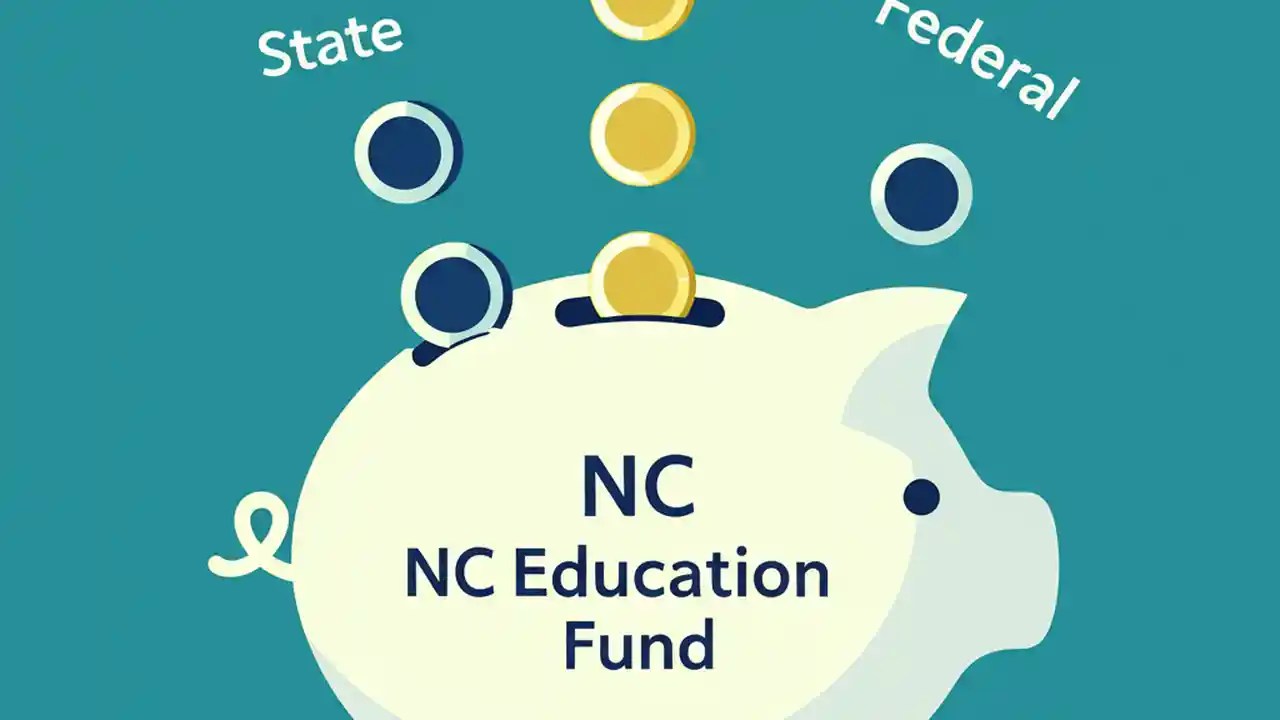 State

Federal

NC
NC Education Fund