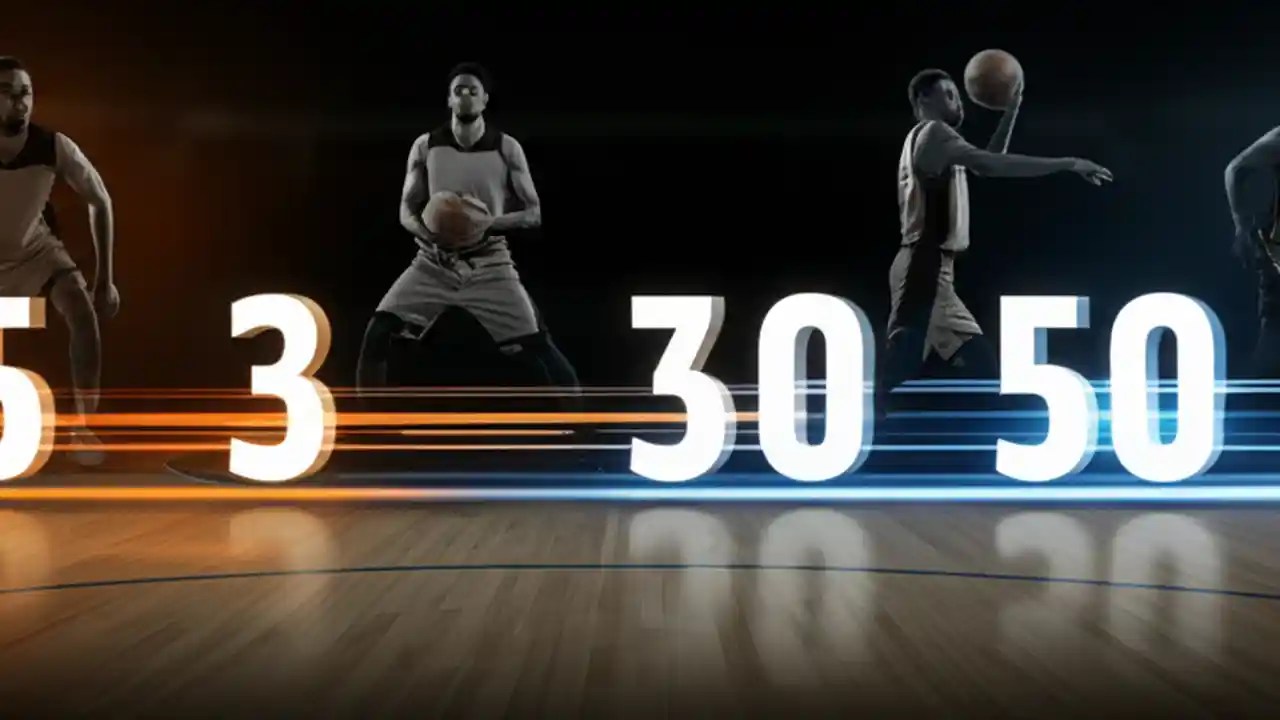 5 3 30 50