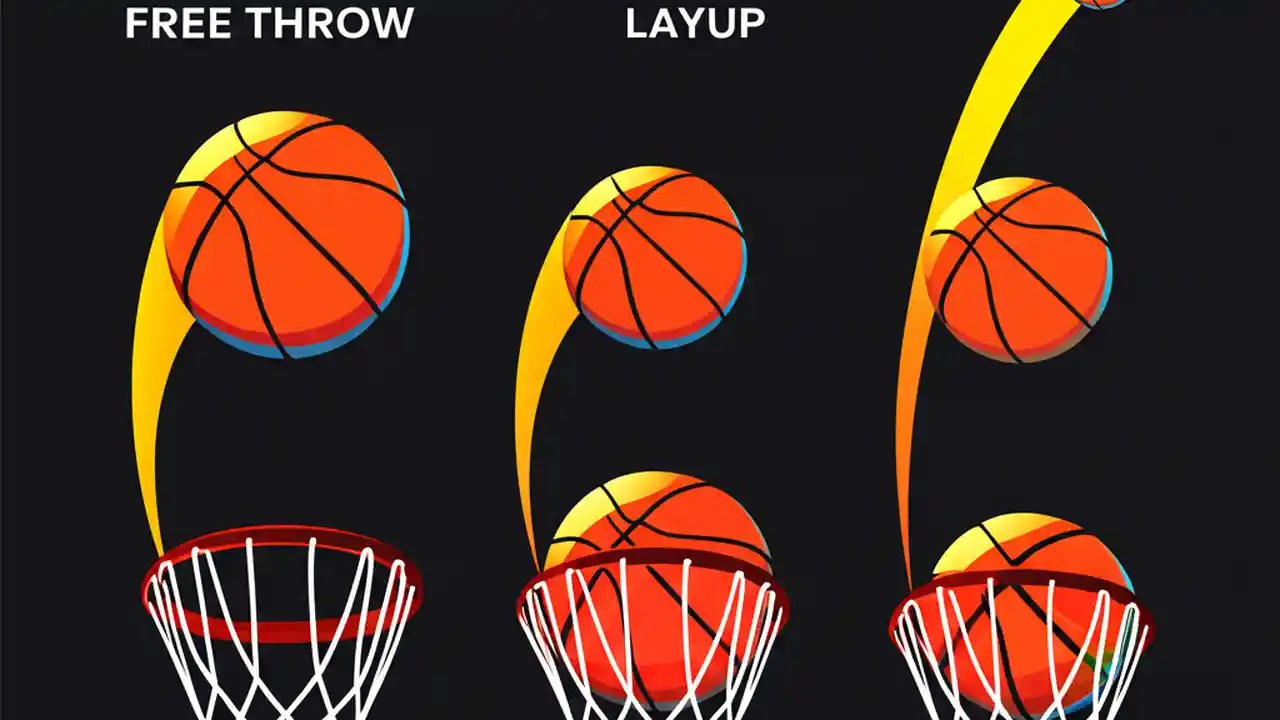 FREE THROW

LAYUP