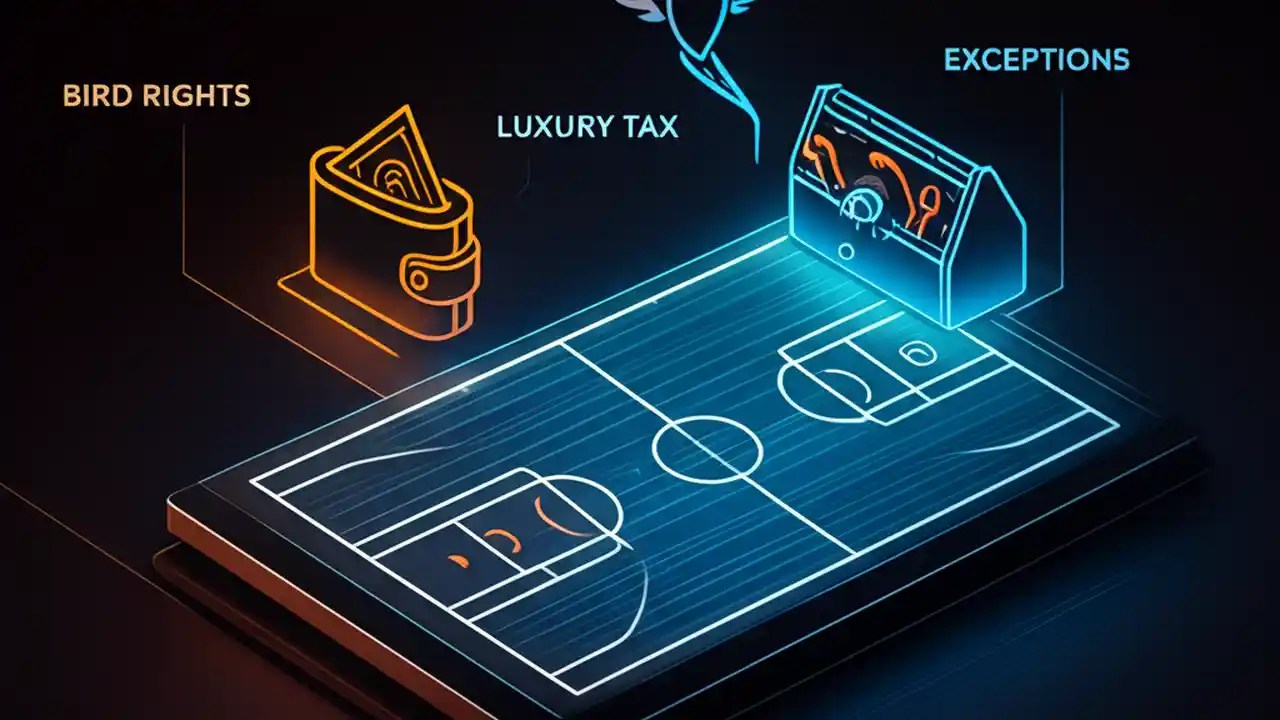 BIRD RIGHTS

LUXURY TAX

EXCEPTIONS