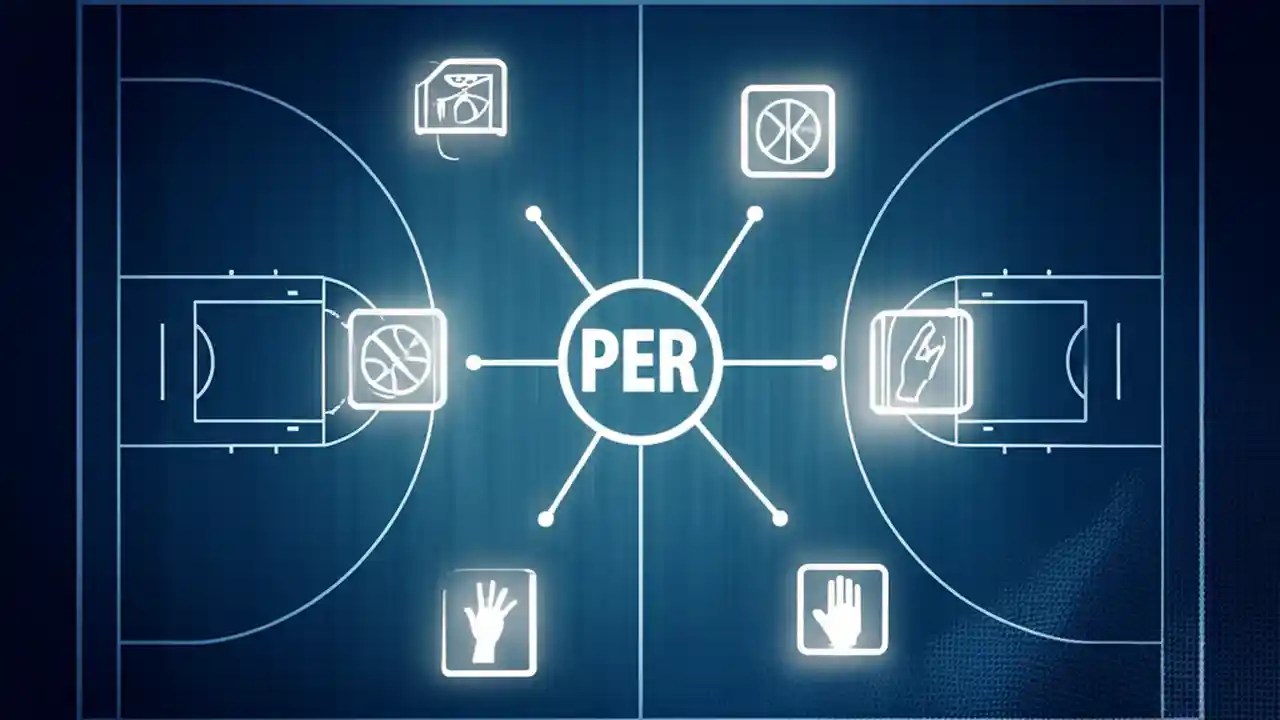 PER