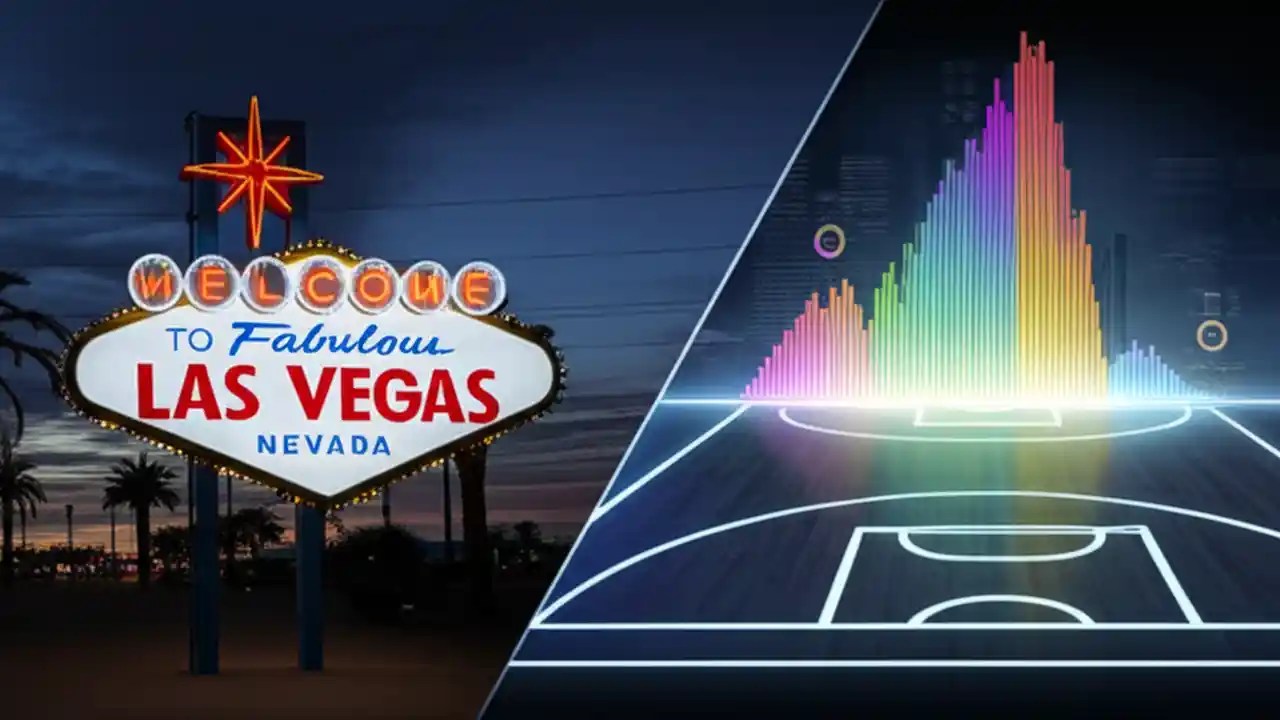 WELCOME
TO Fabulous
LAS VEGAS
NEVADA