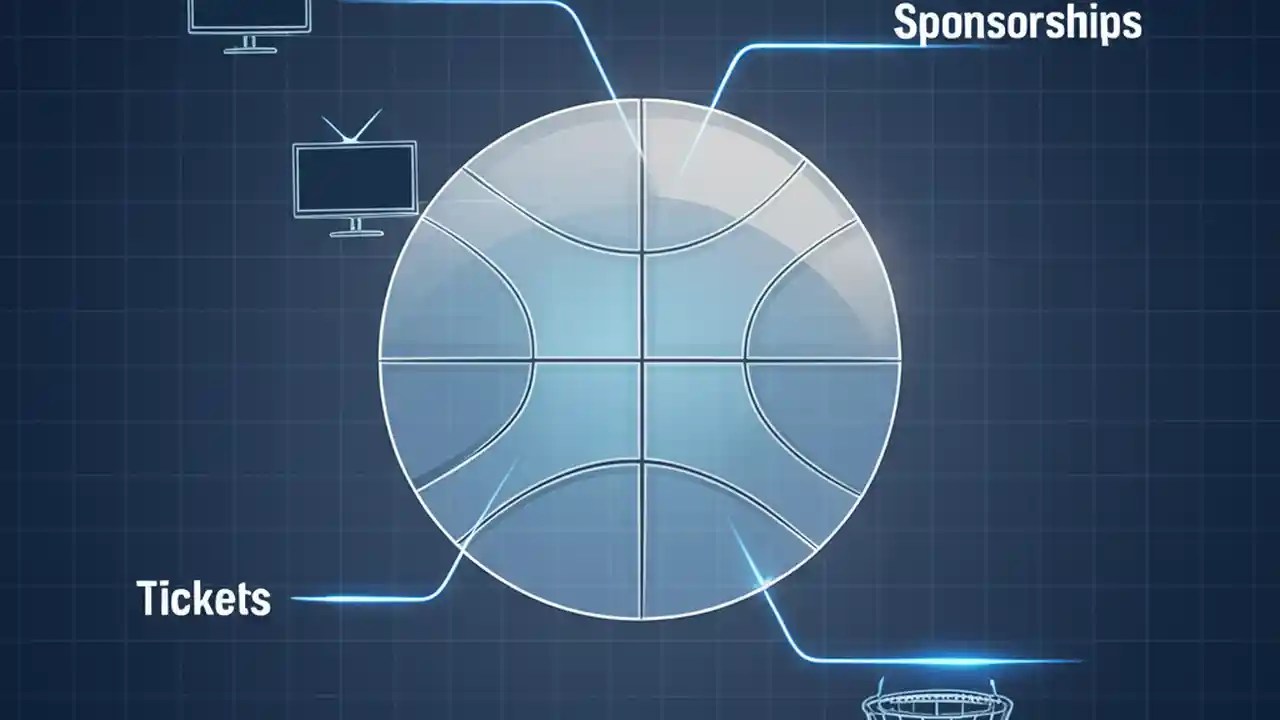 Sponsorships

Tickets