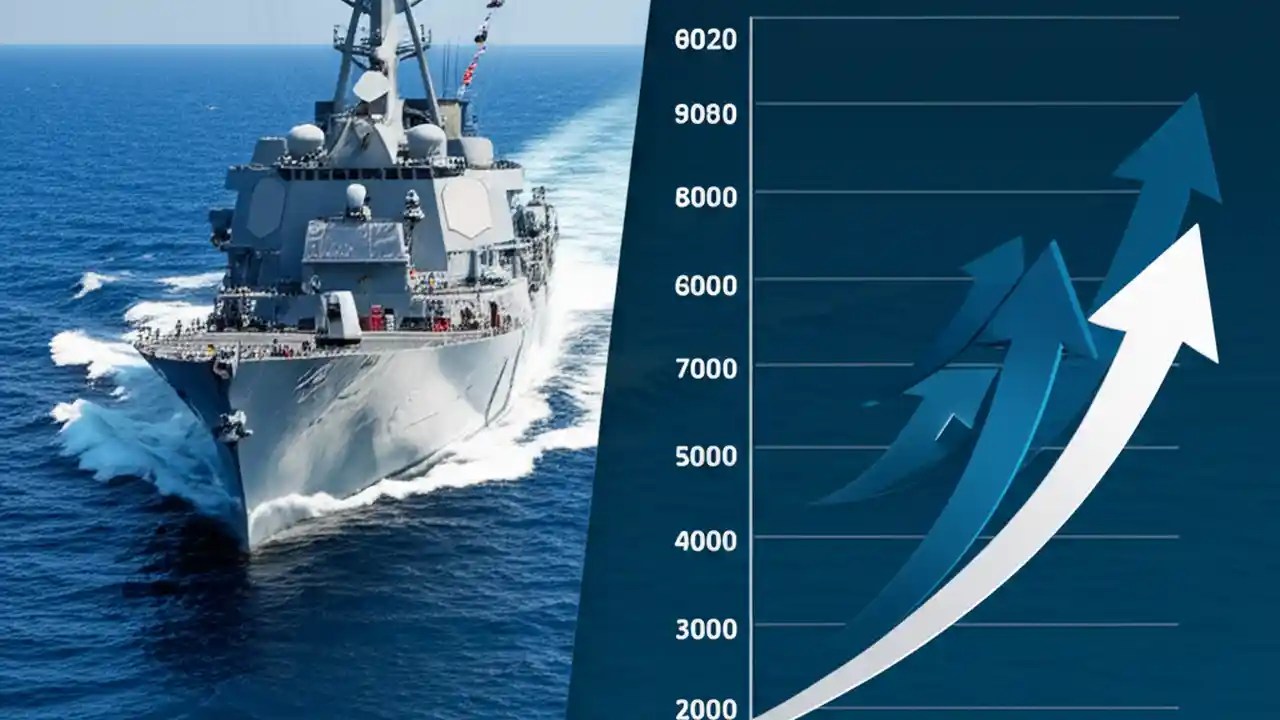 6020
9080
8000
6000
7000
5000
4000
3000
2000