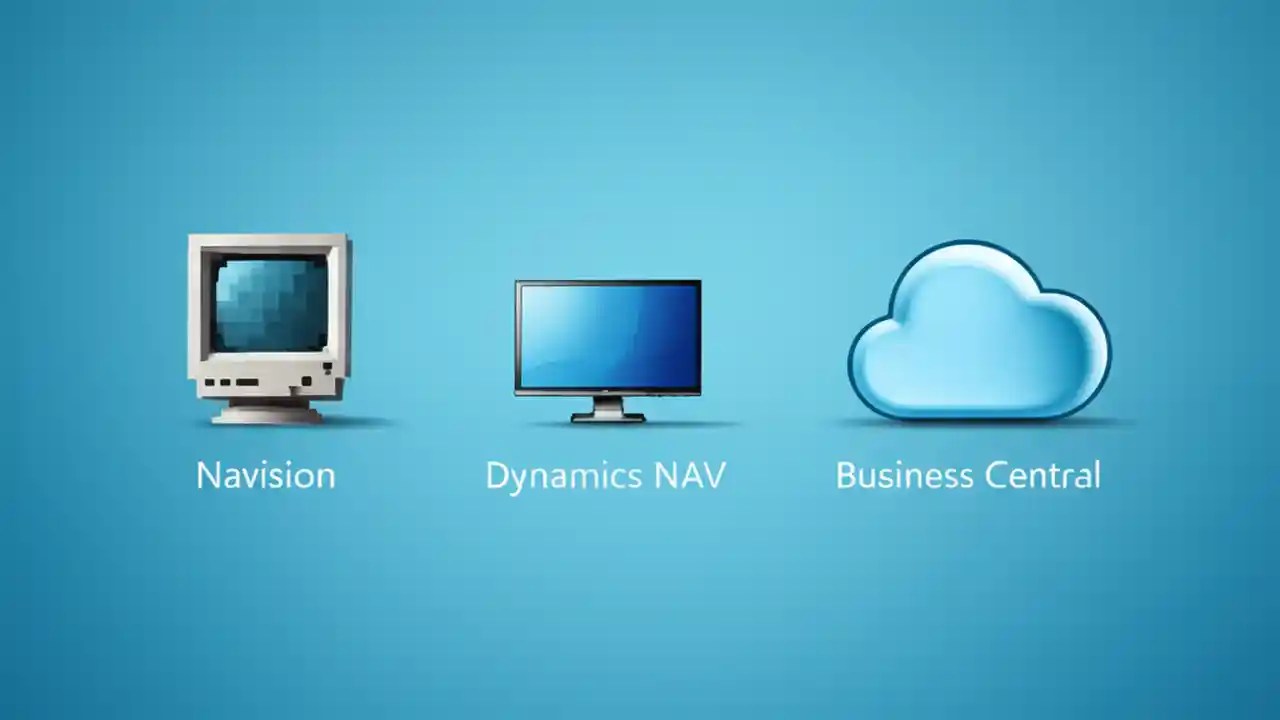 Navision

Dynamics NAV

Business Central