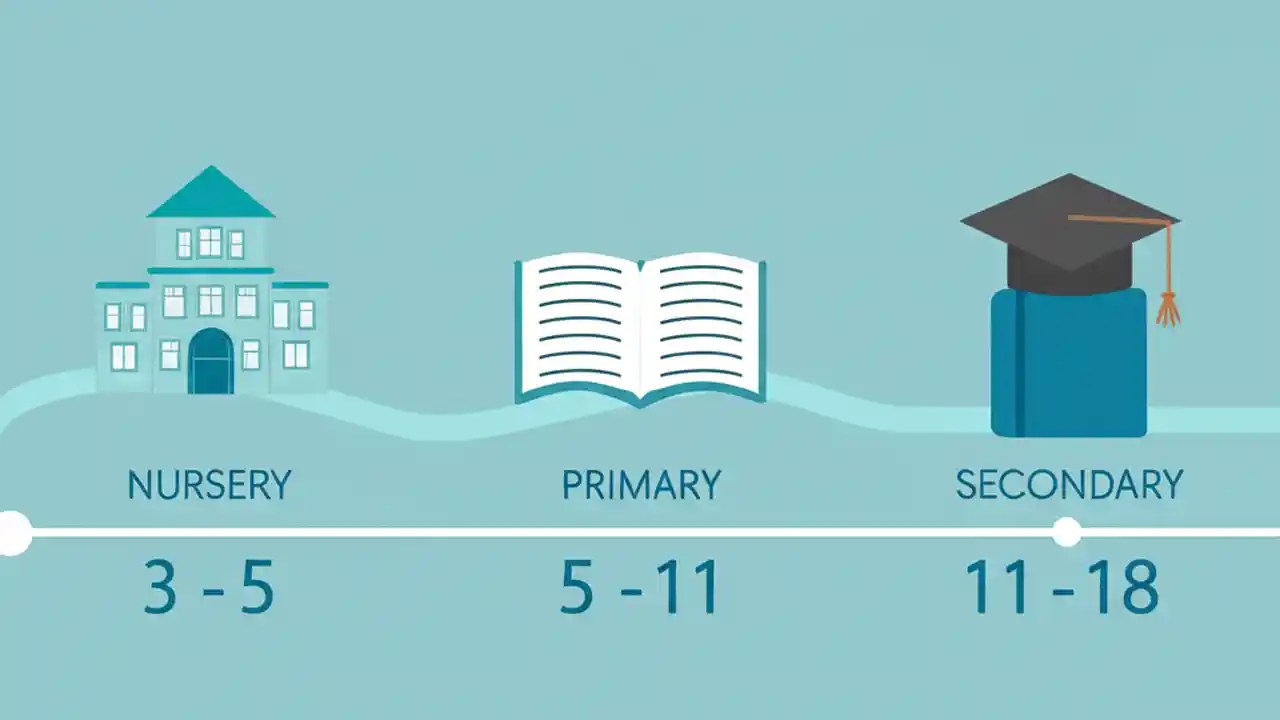 NURSERY

3 - 5

PRIMARY

5 - 11

SECONDARY

11 - 18