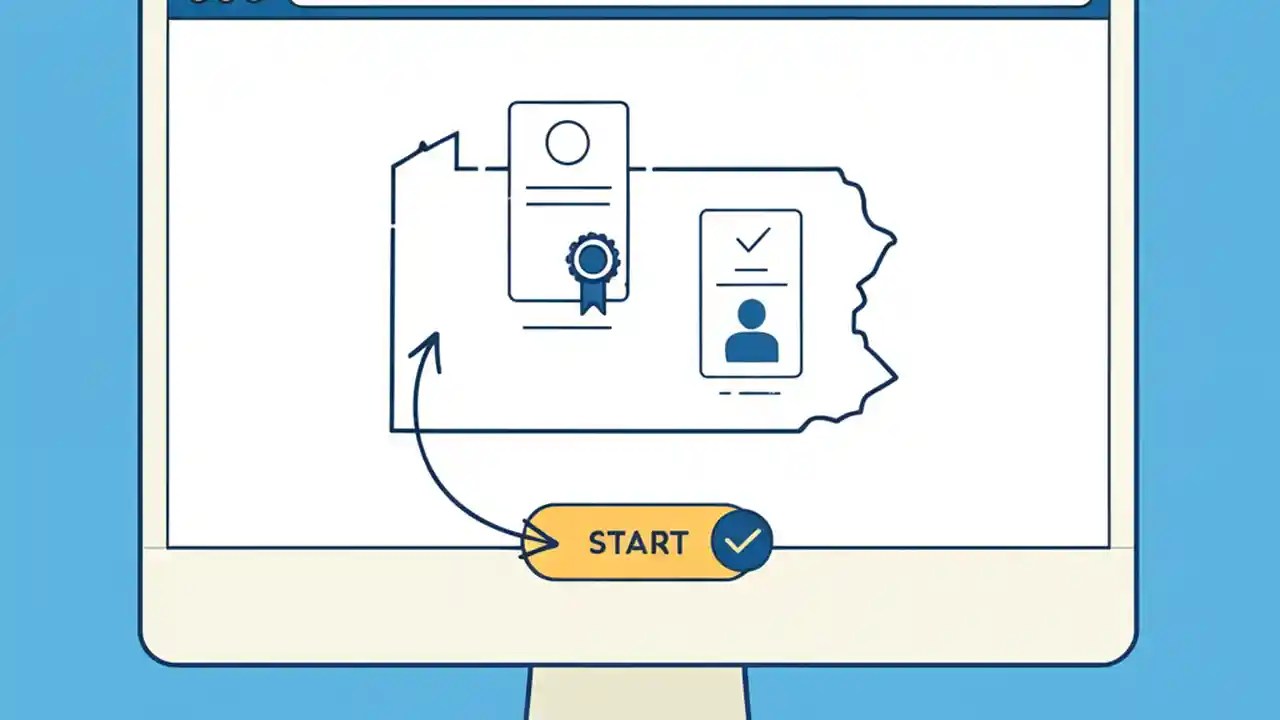 START