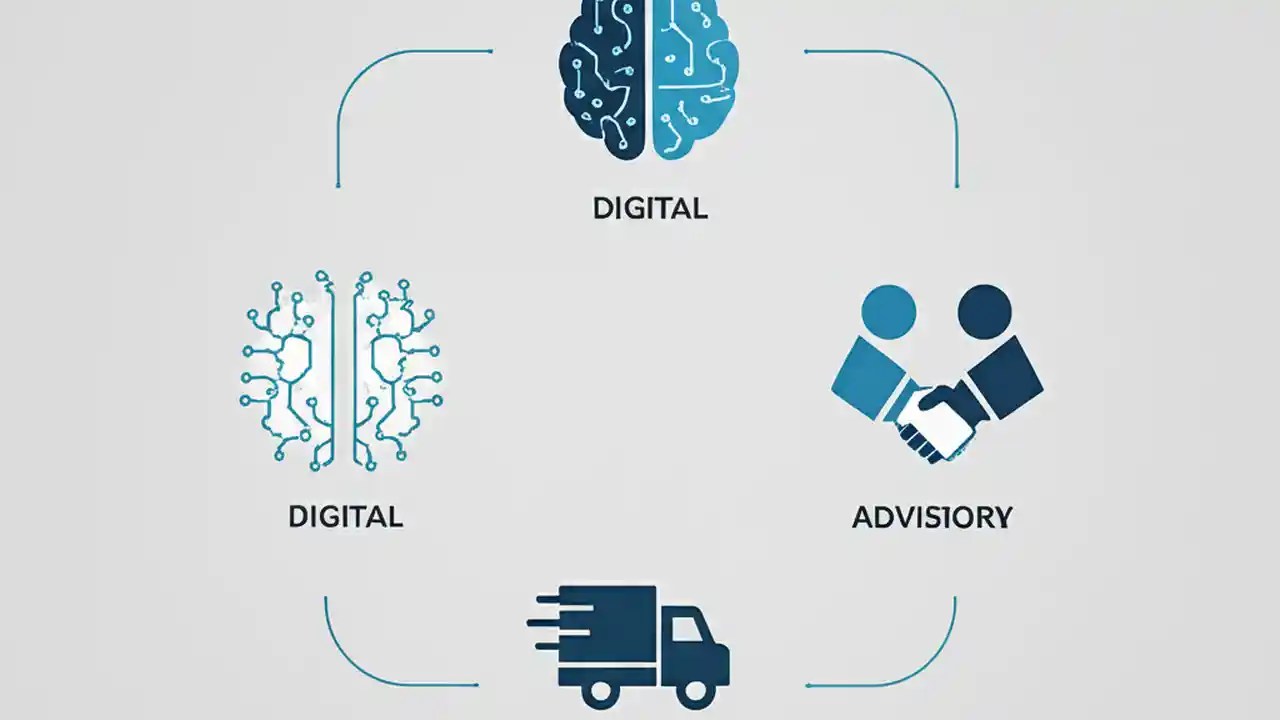 DIGITAL

DIGITAL

ADVISIORY