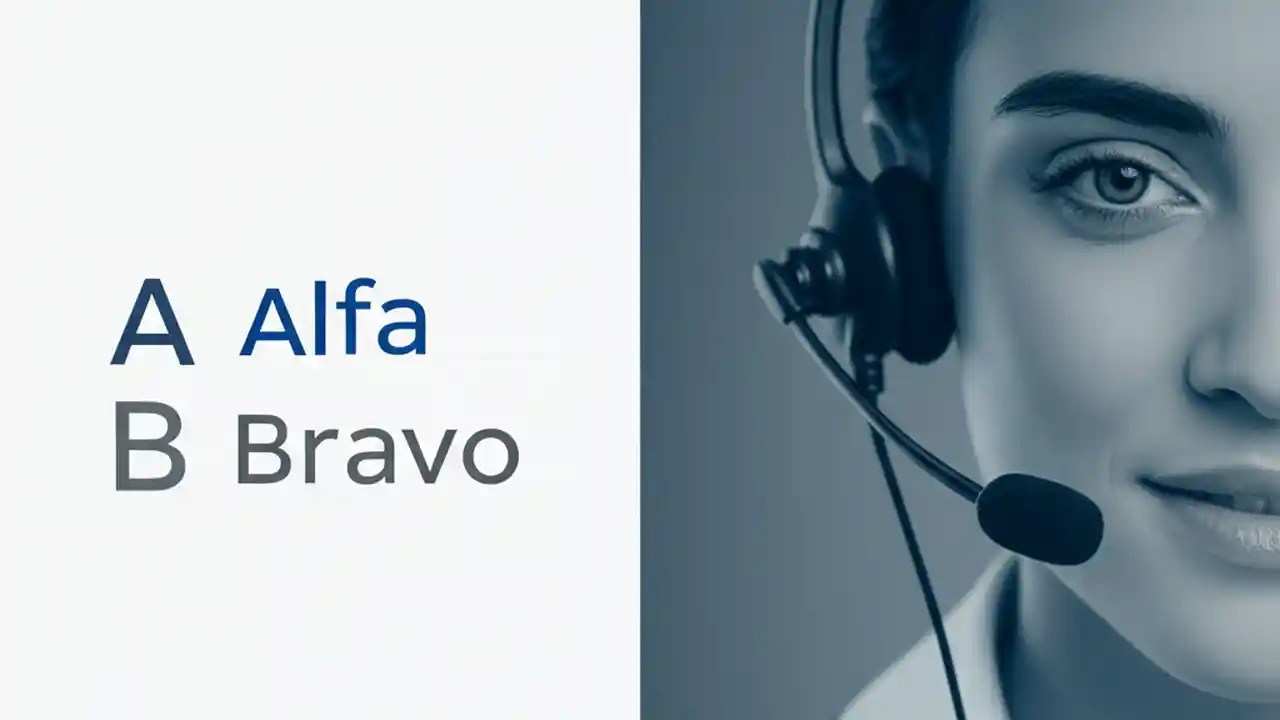 A Alfa
B Bravo