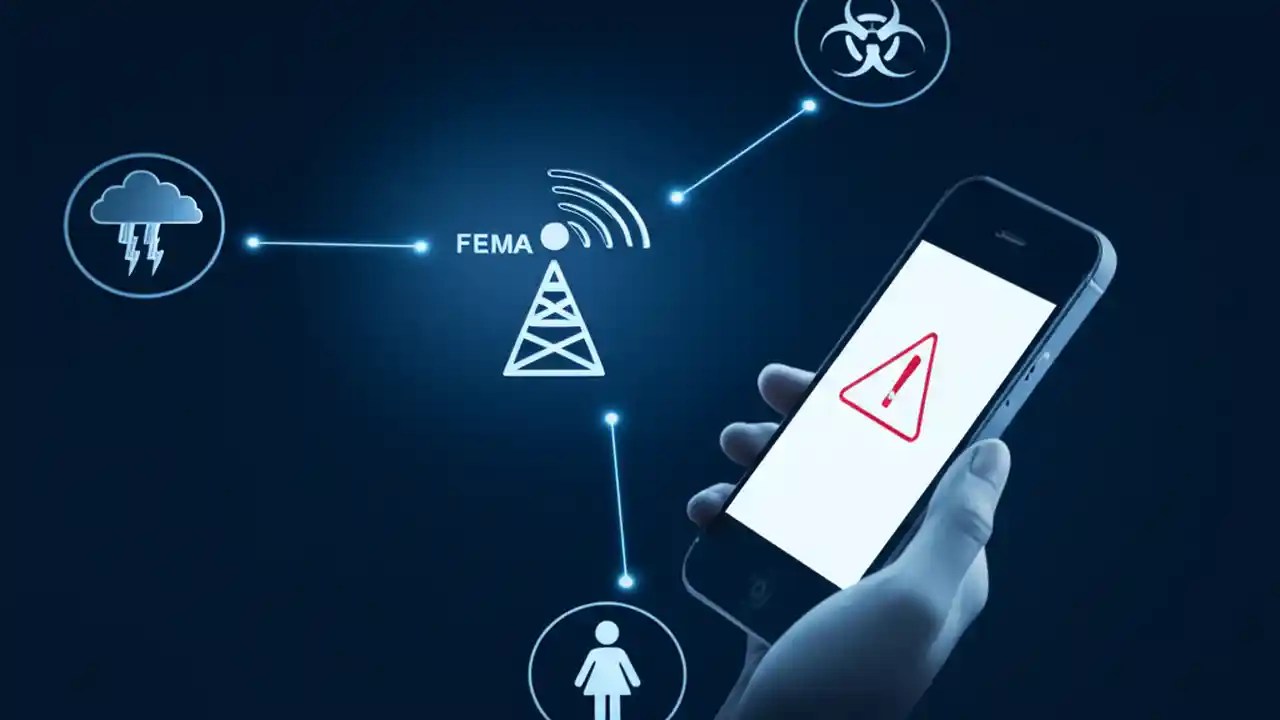 FEMA