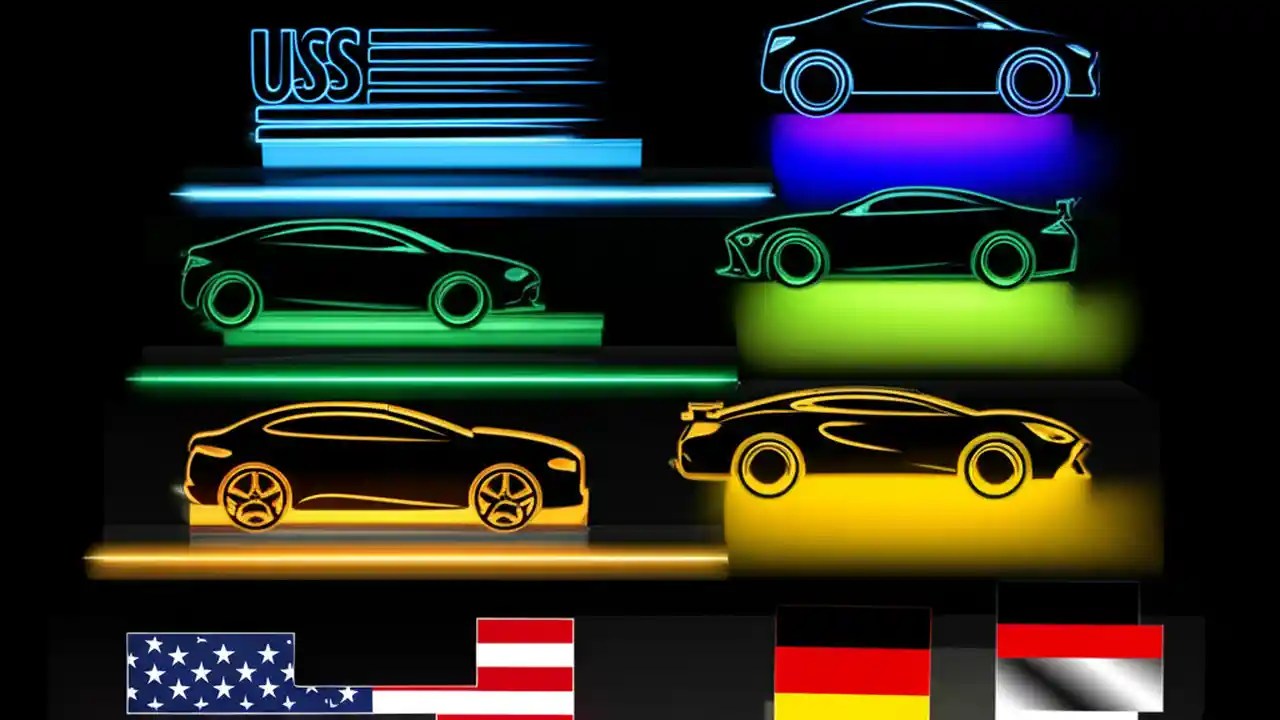 USS