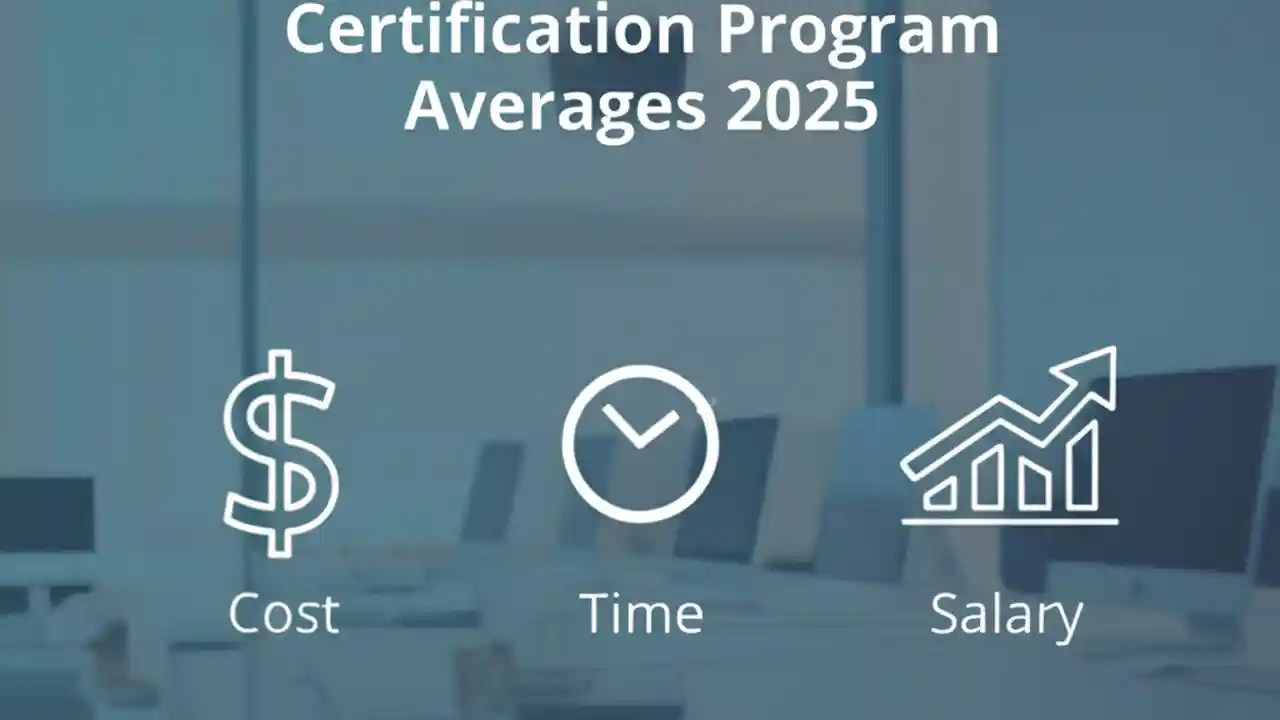 Certification Program Averages 2025

Cost

Time

Salary