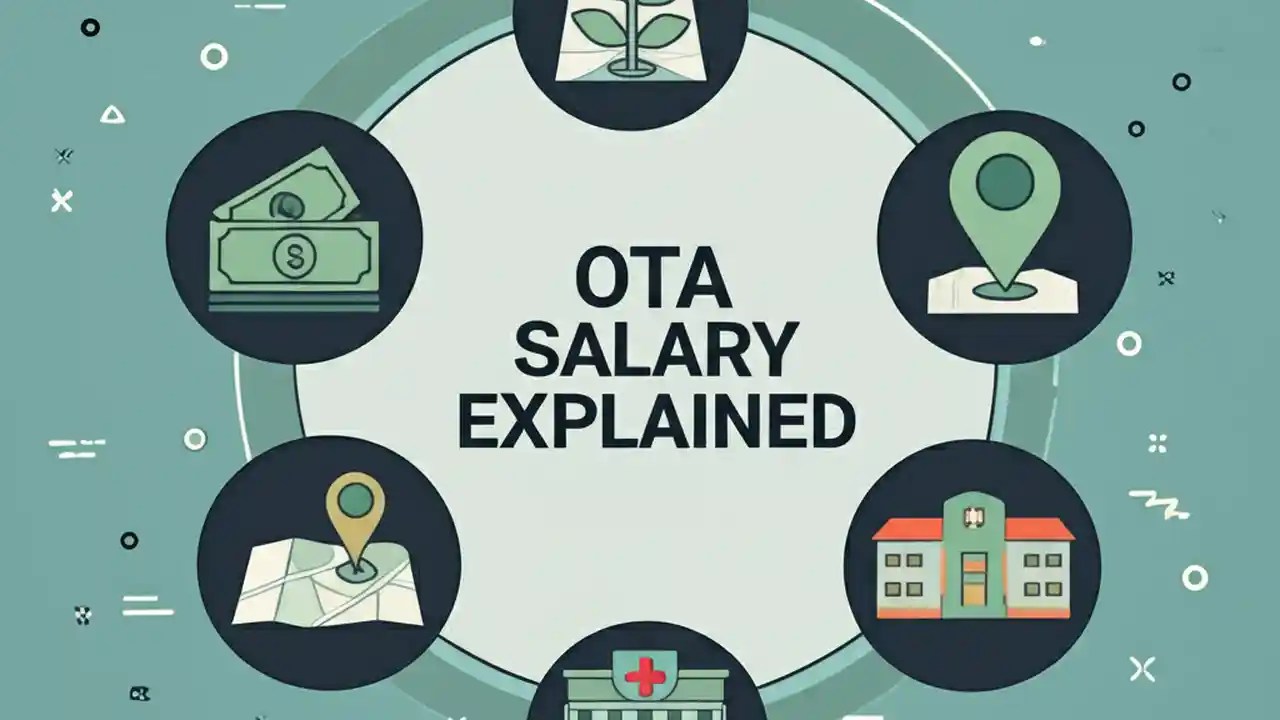 OTA
SALARY
EXPLAINED