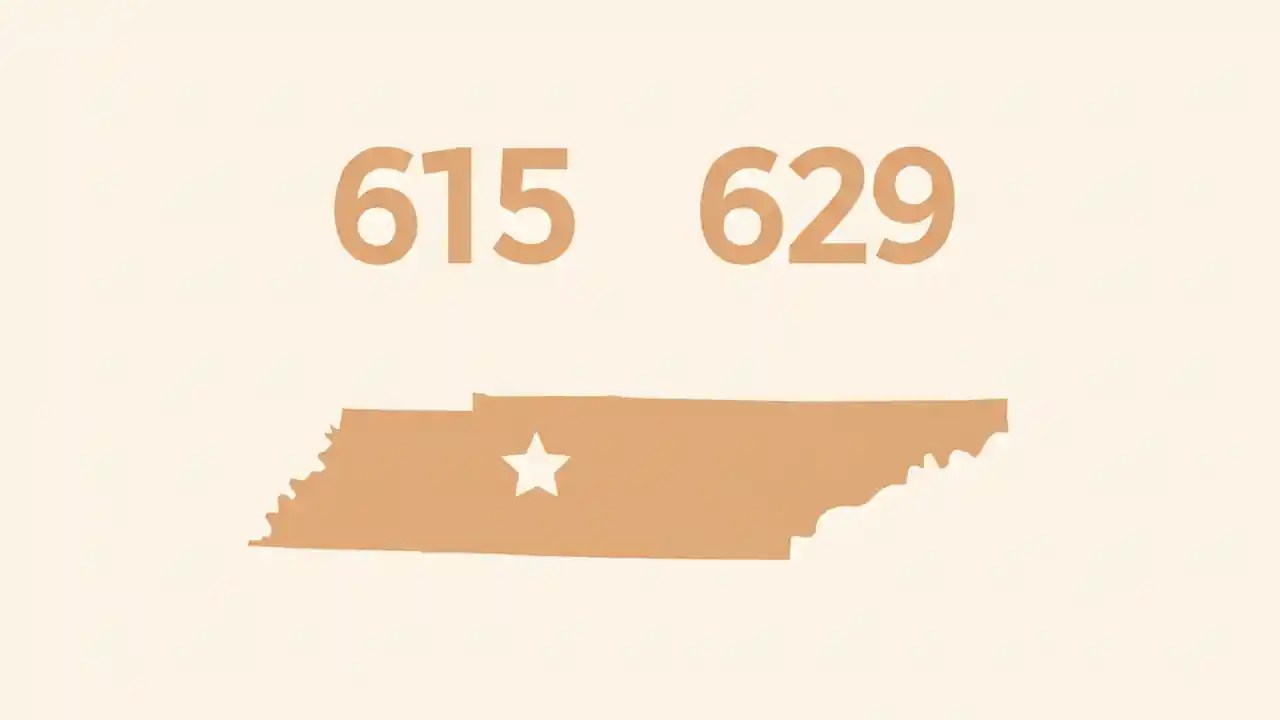 615 629