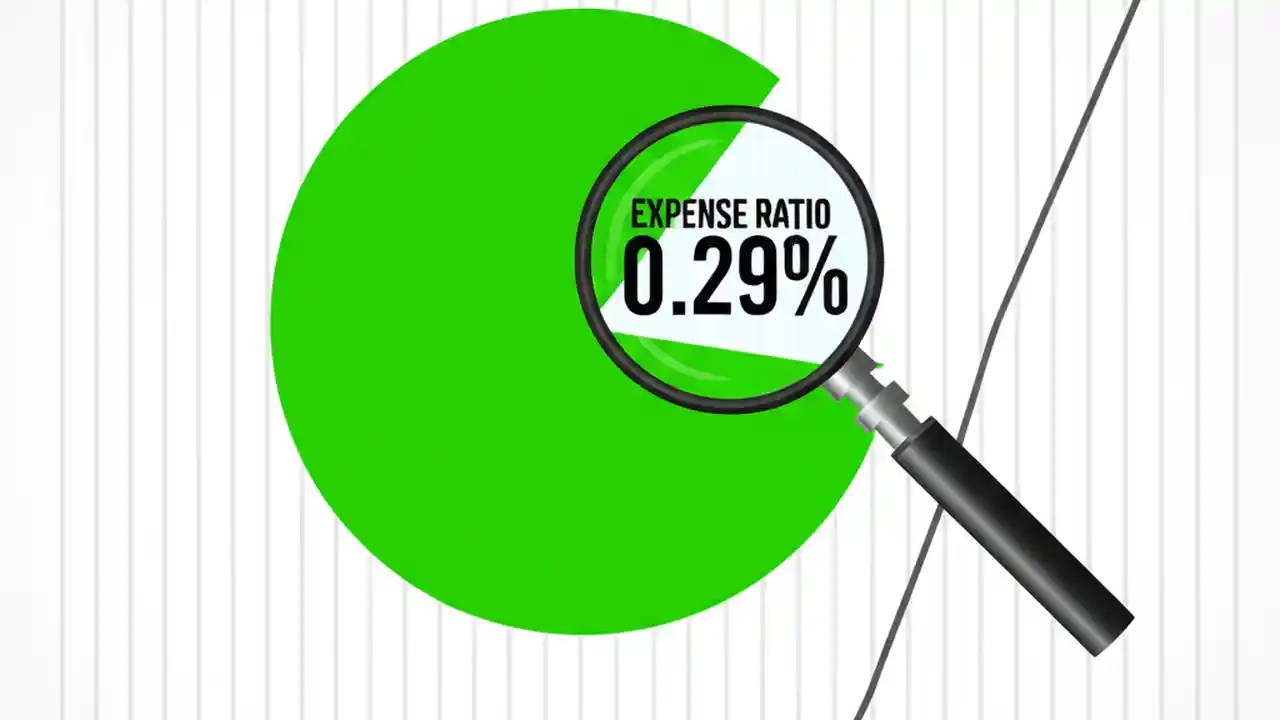 EXPENSE RATIO
0.29%