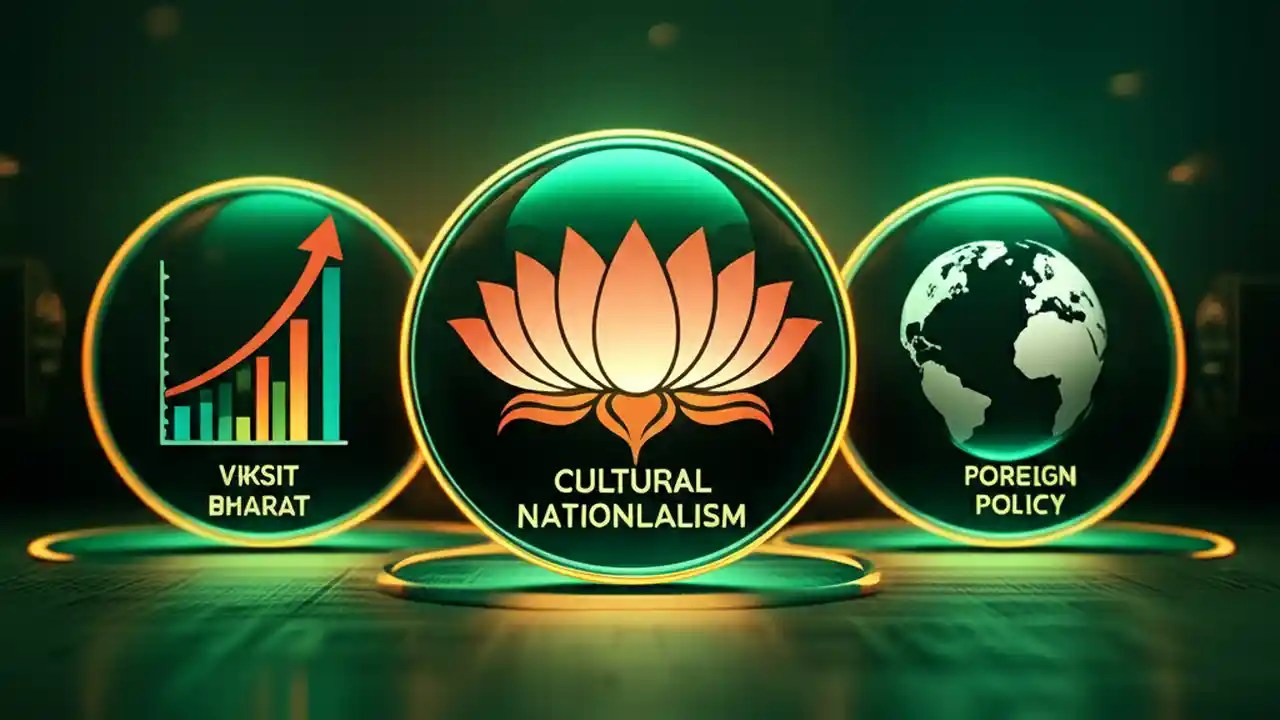 VIKSIT BHARAT

CULTURAL NATIONLALISM

POREIGN POLICY