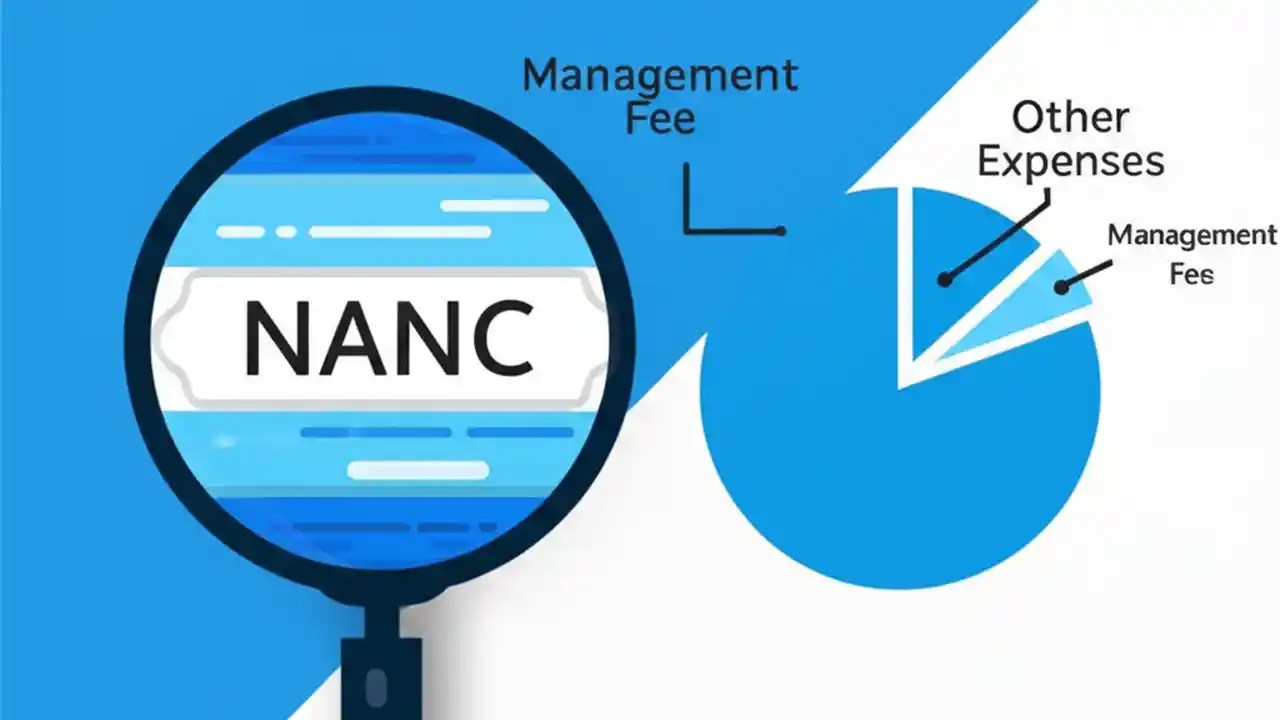 NANC

Management Fee

Other Expenses

Management Fes