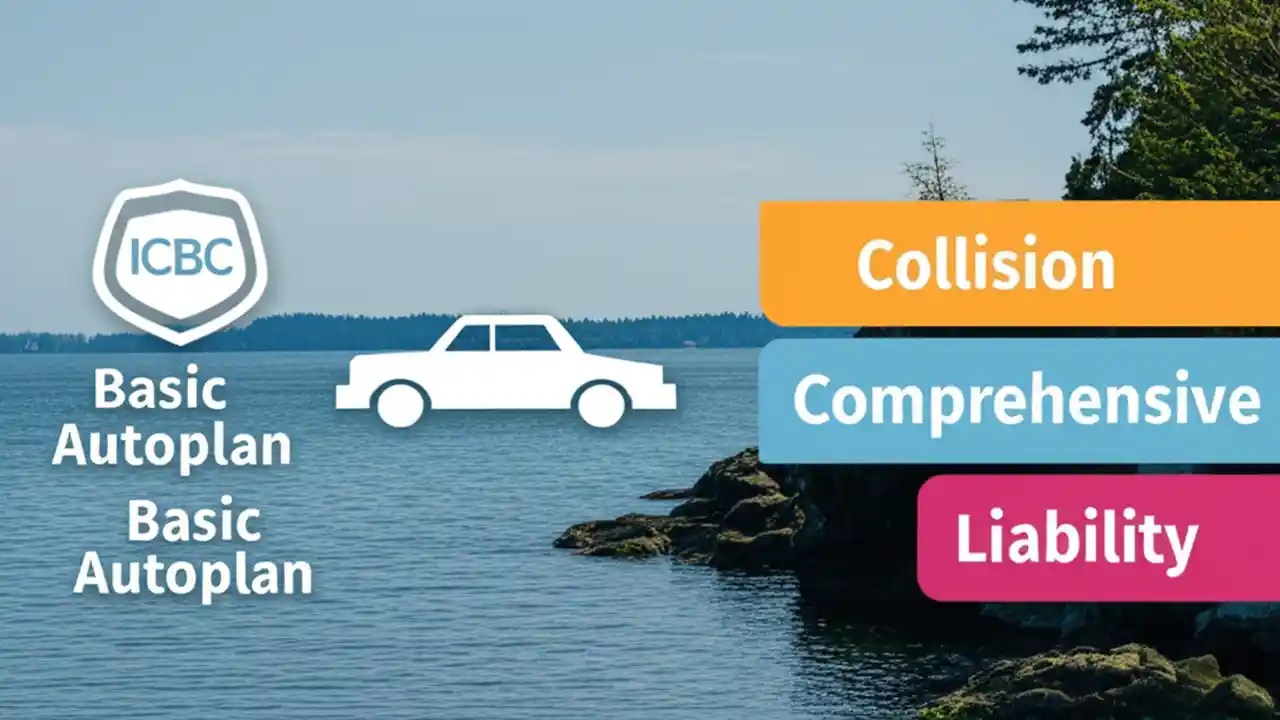 ICBC

Basic Autoplan

Basic Autoplan

Collision

Comprehensive

Liability