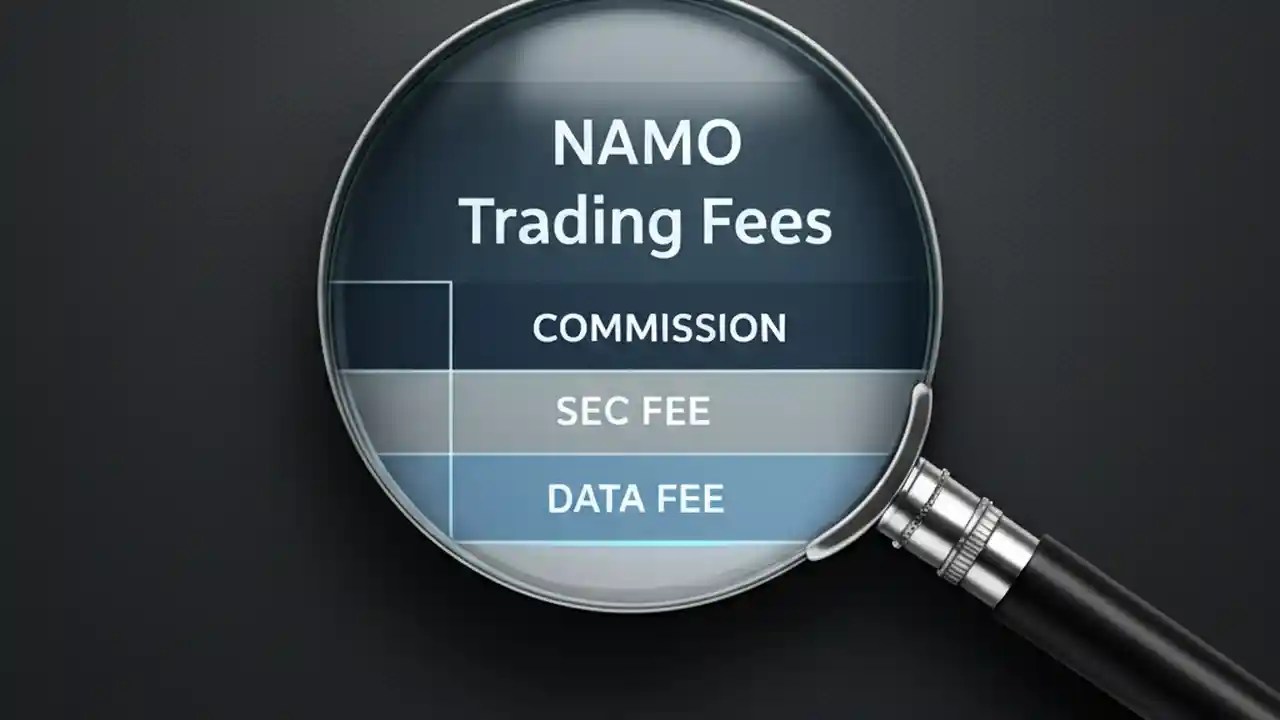 NAMO
Trading Fees

COMMISSION

SEC FEE

DATA FEE