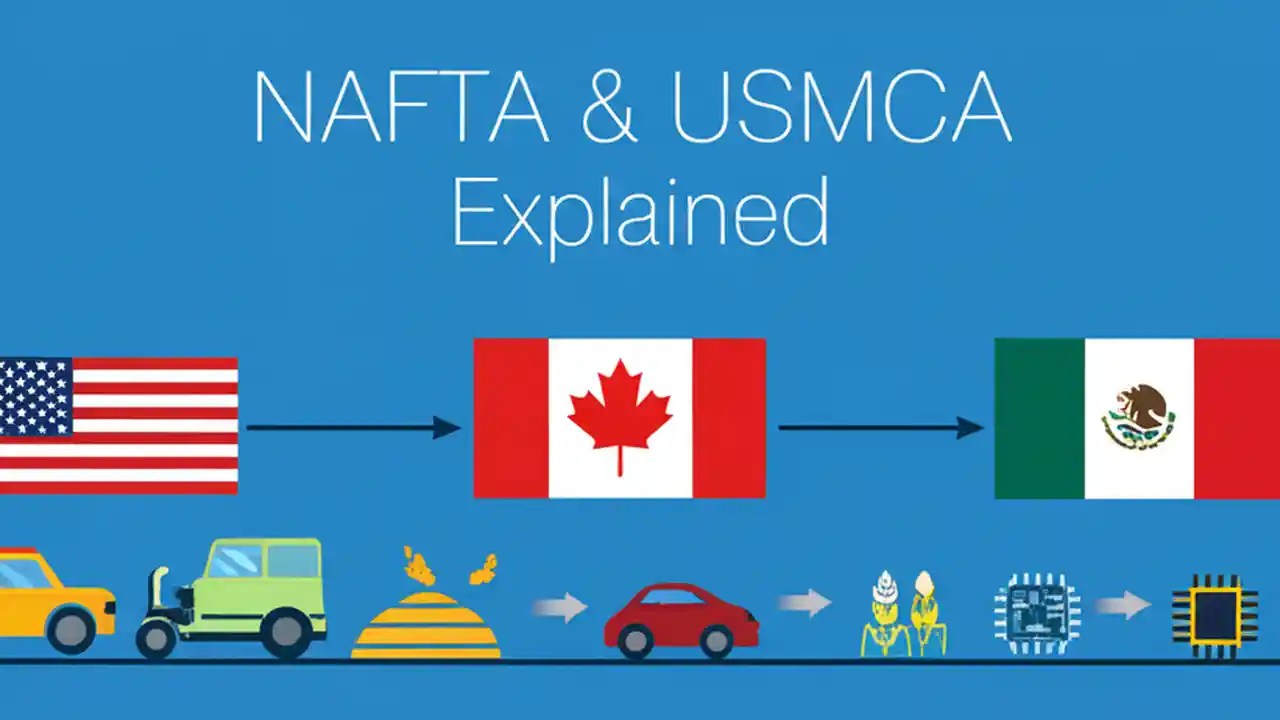 NAFTA & USMCA
Explained