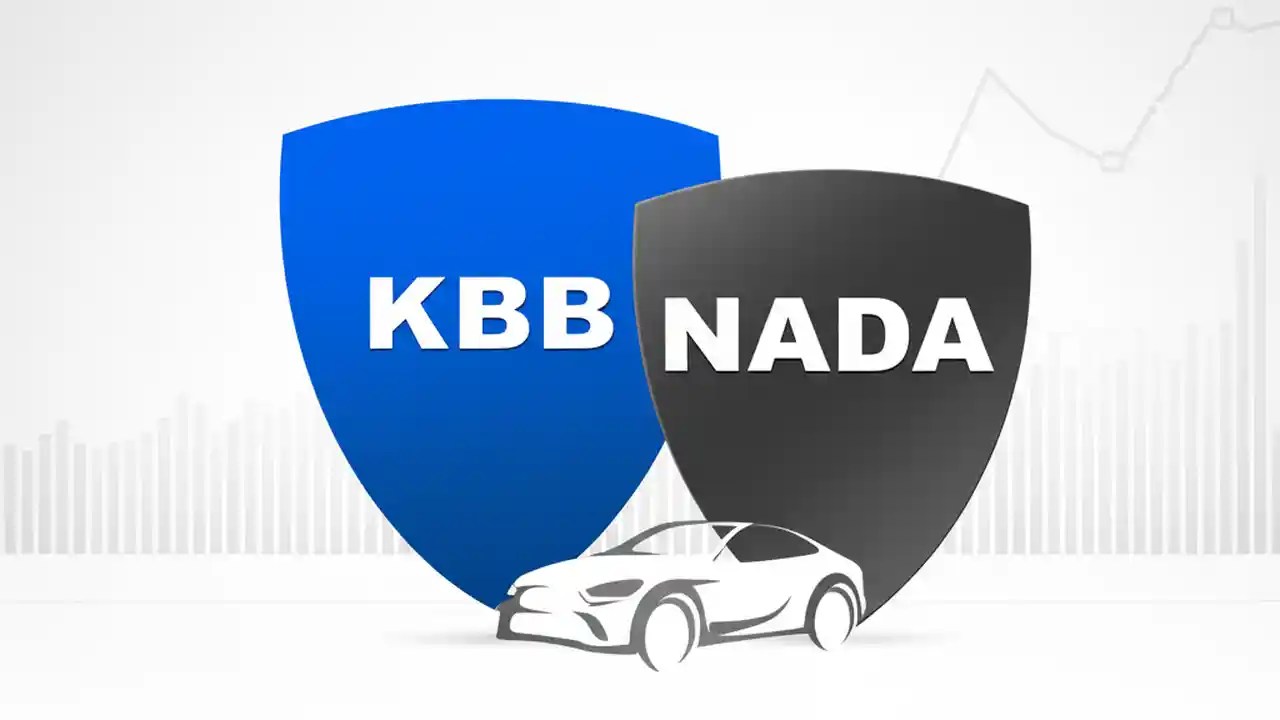 KBB NADA