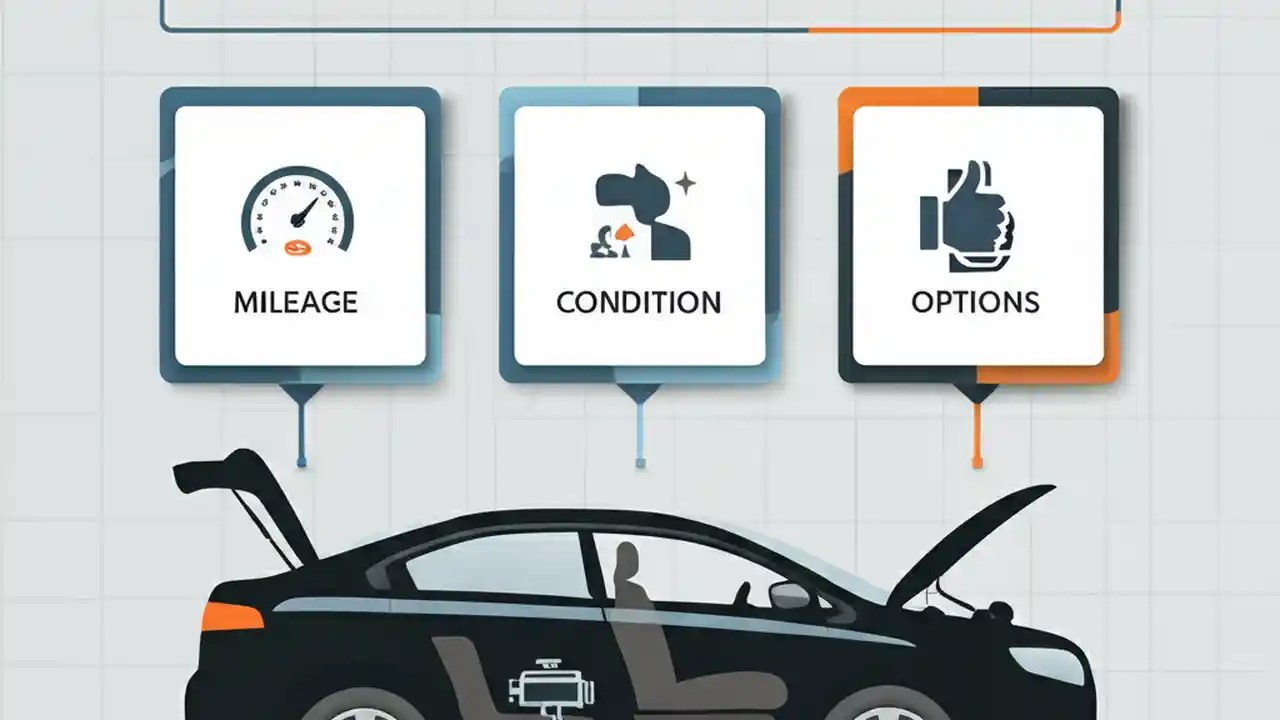 MILEAGE

CONDITION

OPTIONS