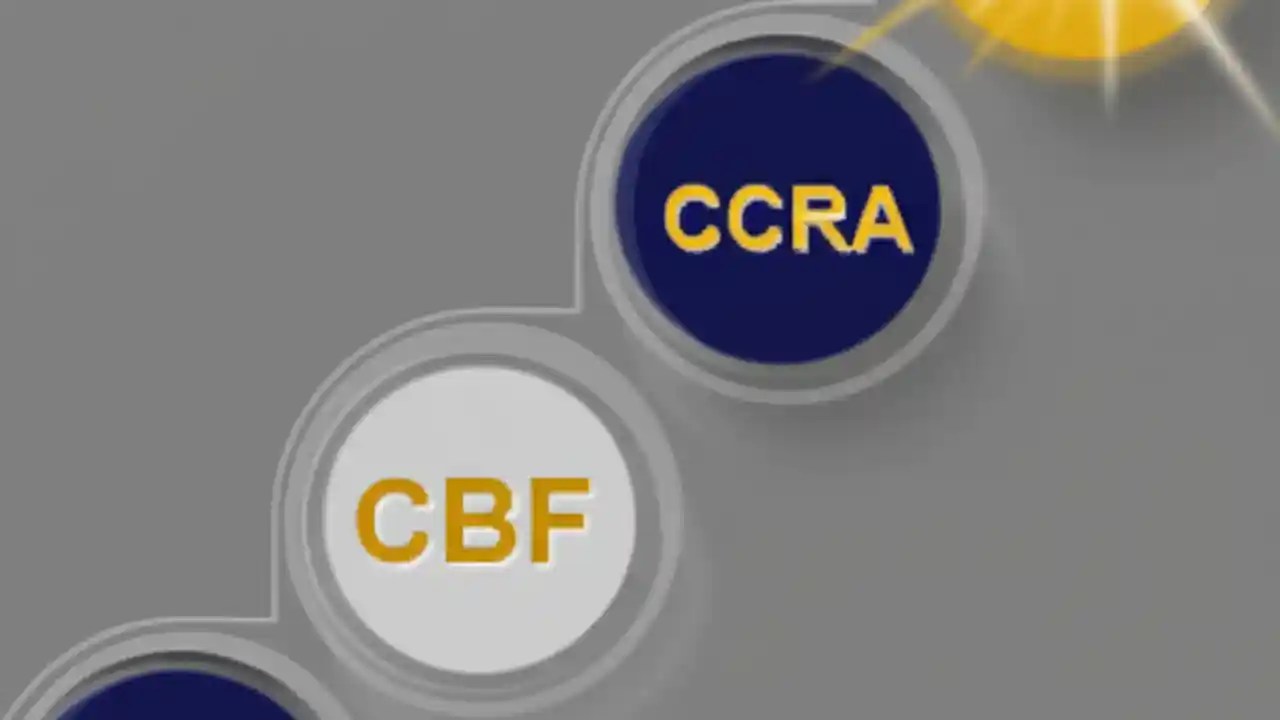 CCRA

CBF