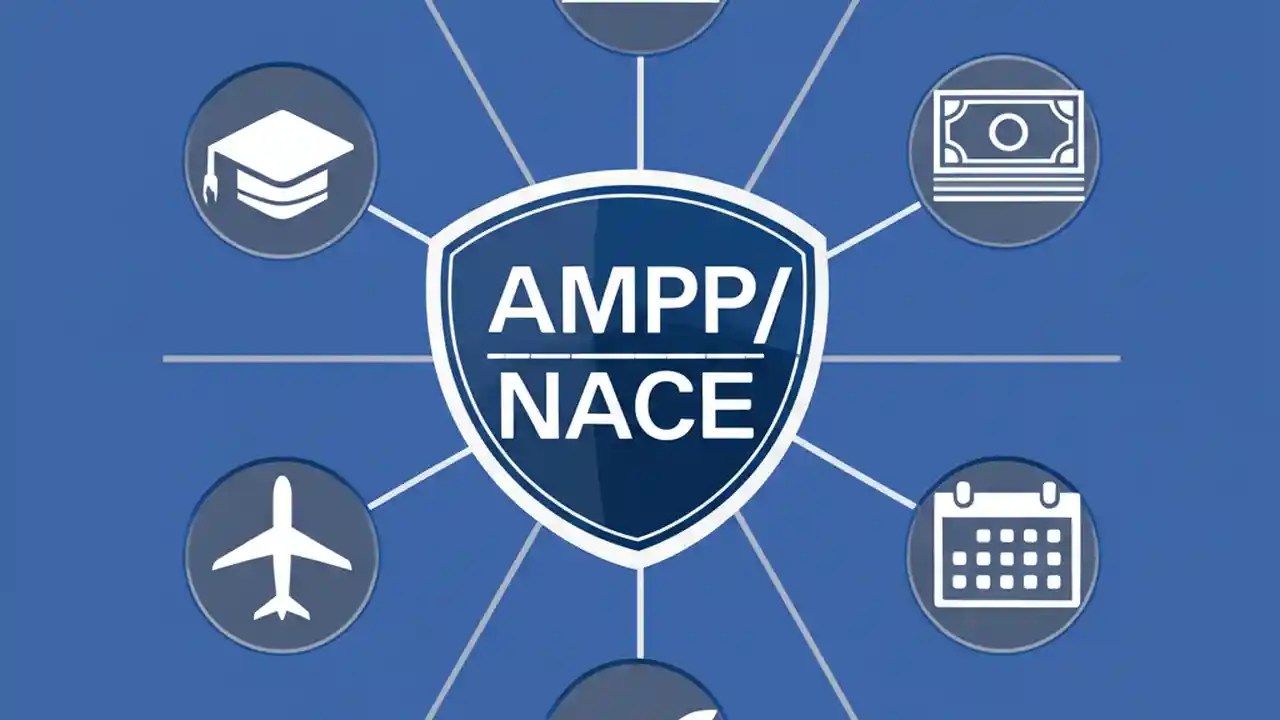 AMPP/
NACE